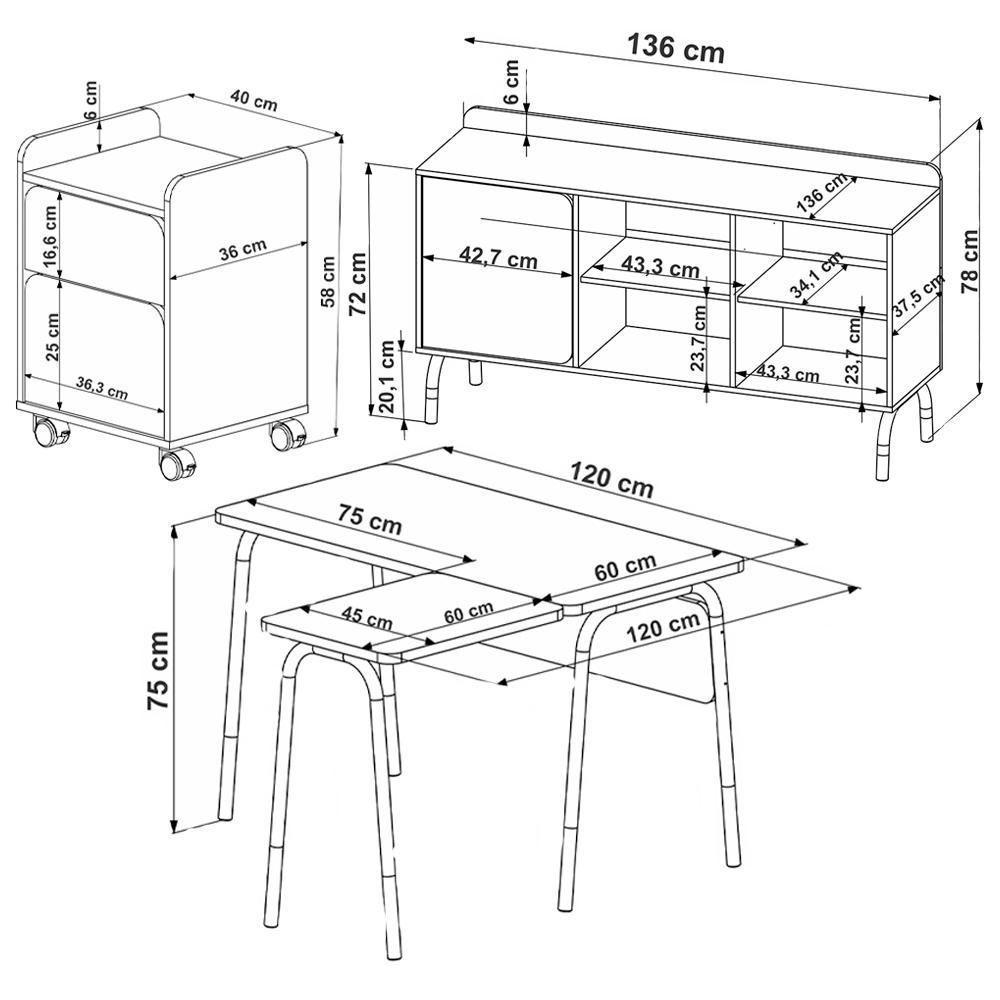 6 cm
40 cm
16,6 cm
36 cm
58 cm
25 cm
36,3 cm
136 cm
6 cm
136 cm
72 cm
42,7 cm
43,3 cm
34,1 cm
37,5 cm
78 cm
23,7 cm
23,7 cm
43,3 cm
20,1 cm
120 cm
75 cm
60 cm
45 cm
60 cm
120 cm
75 cm