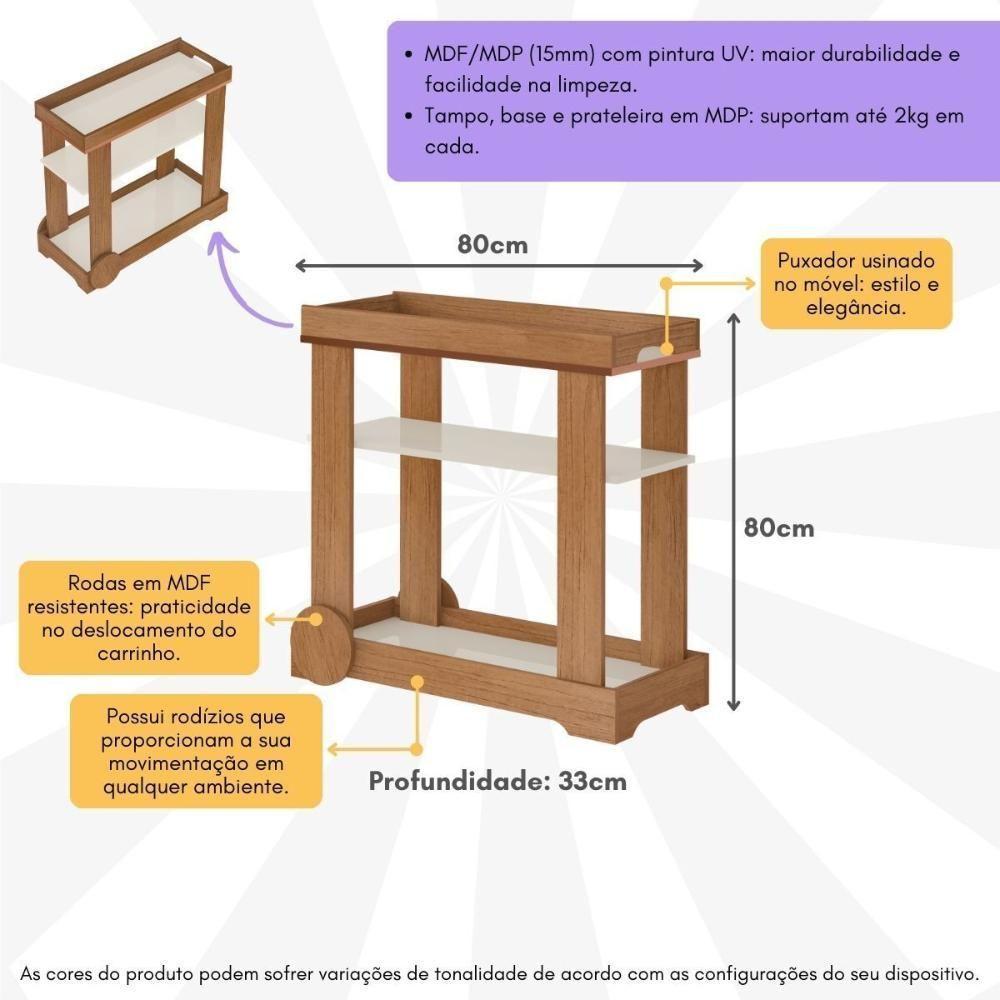 • MDF/MDP (15mm) com pintura UV: maior durabilidade e facilidade na limpeza.
• Tampo, base e prateleira em MDP: suportam até 2kg em cada.

80cm

Puxador usinado no móvel: estilo e elegância.

80cm

Rodas em MDF resistentes: praticidade no deslocamento do carrinho.

Possui rodízios que proporcionam a sua movimentação em qualquer ambiente.

Profundidade: 33cm

As cores do produto podem sofrer variações de tonalidade de acordo com as configurações do seu dispositivo.