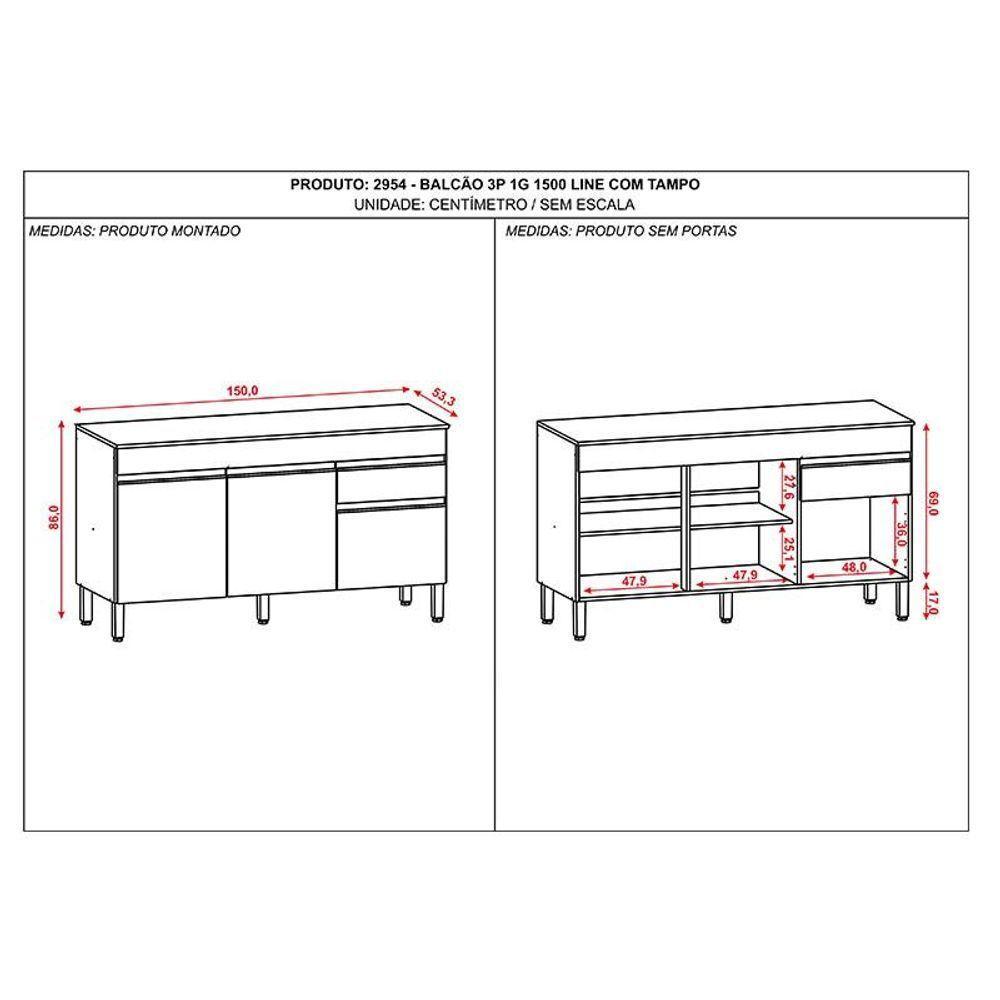 PRODUTO: 2954 - BALCÃO 3P 1G 1500 LINE COM TAMPO
UNIDADE: CENTÍMETRO / SEM ESCALA

MEDIDAS: PRODUTO MONTADO

150,0
53,3
86,0

MEDIDAS: PRODUTO SEM PORTAS

27,6
25,1
36,0
69,0
17,0
47,9
47,9
48,0