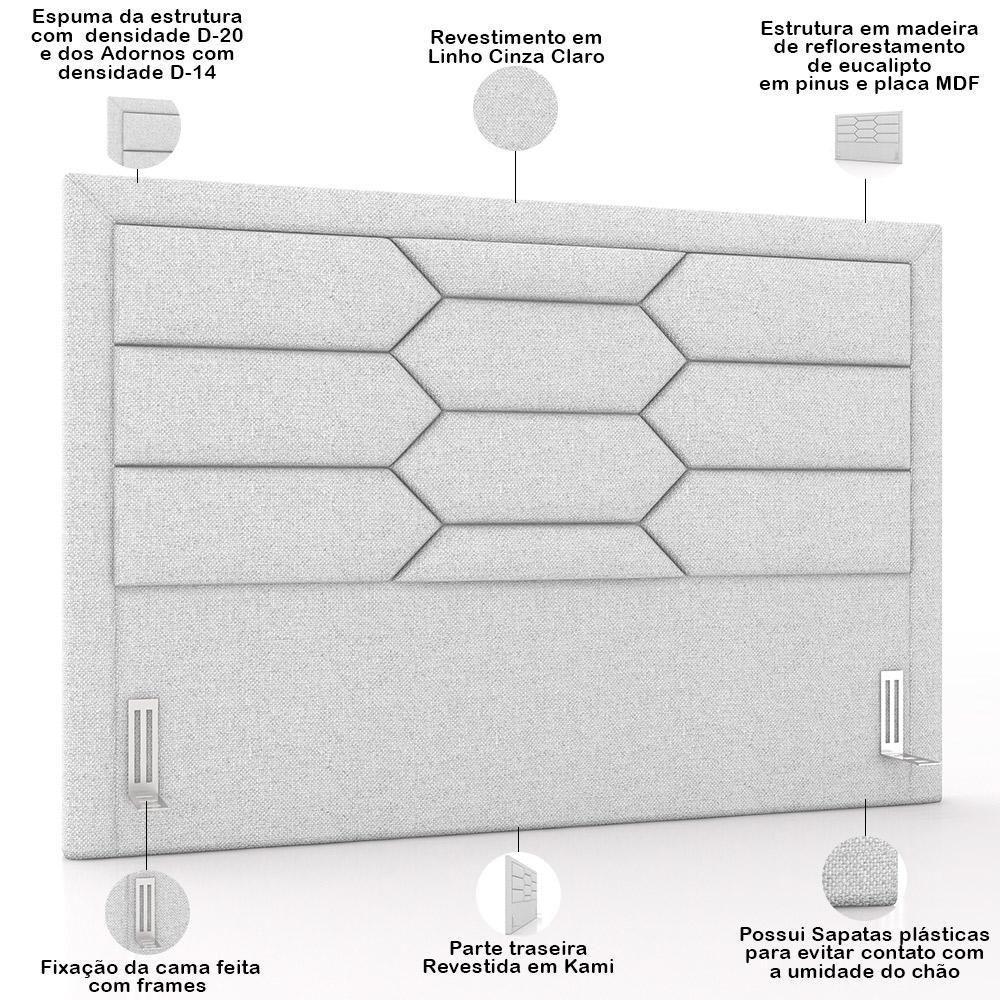 Espuma da estrutura com densidade D-20 e dos Adornos com densidade D-14

Revestimento em Linho Cinza Claro

Estrutura em madeira de reflorestamento de eucalipto em pinus e placa MDF

Fixação da cama feita com frames

Parte traseira Revestida em Kami

Possui Sapatas plásticas para evitar contato com a umidade do chão