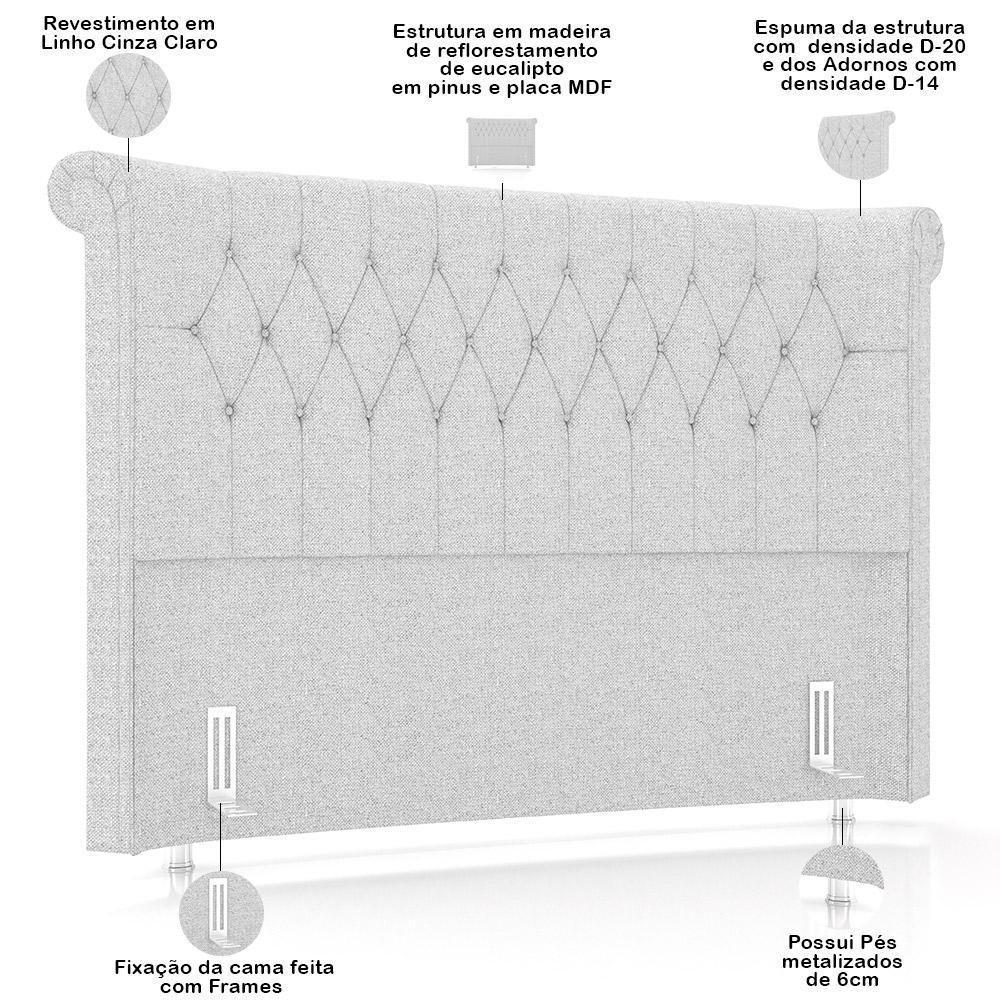 Revestimento em Linho Cinza Claro

Estrutura em madeira de reflorestamento de eucalipto em pinus e placa MDF

Espuma da estrutura com densidade D-20 e dos Adornos com densidade D-14

Fixação da cama feita com Frames

Possui Pés metalizados de 6cm