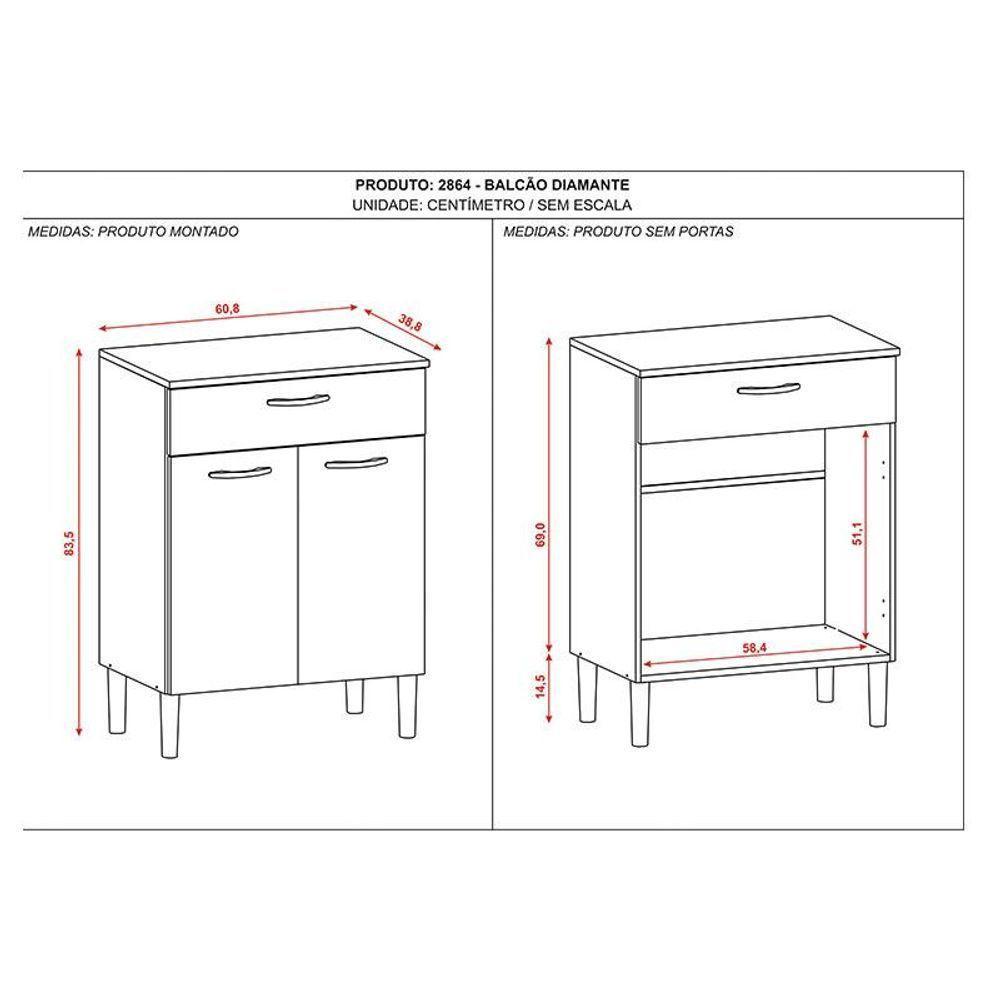 PRODUTO: 2864 - BALCÃO DIAMANTE
UNIDADE: CENTÍMETRO / SEM ESCALA

MEDIDAS: PRODUTO MONTADO

60,8
38,8
83,5

MEDIDAS: PRODUTO SEM PORTAS

69,0
51,1
58,4
14,5