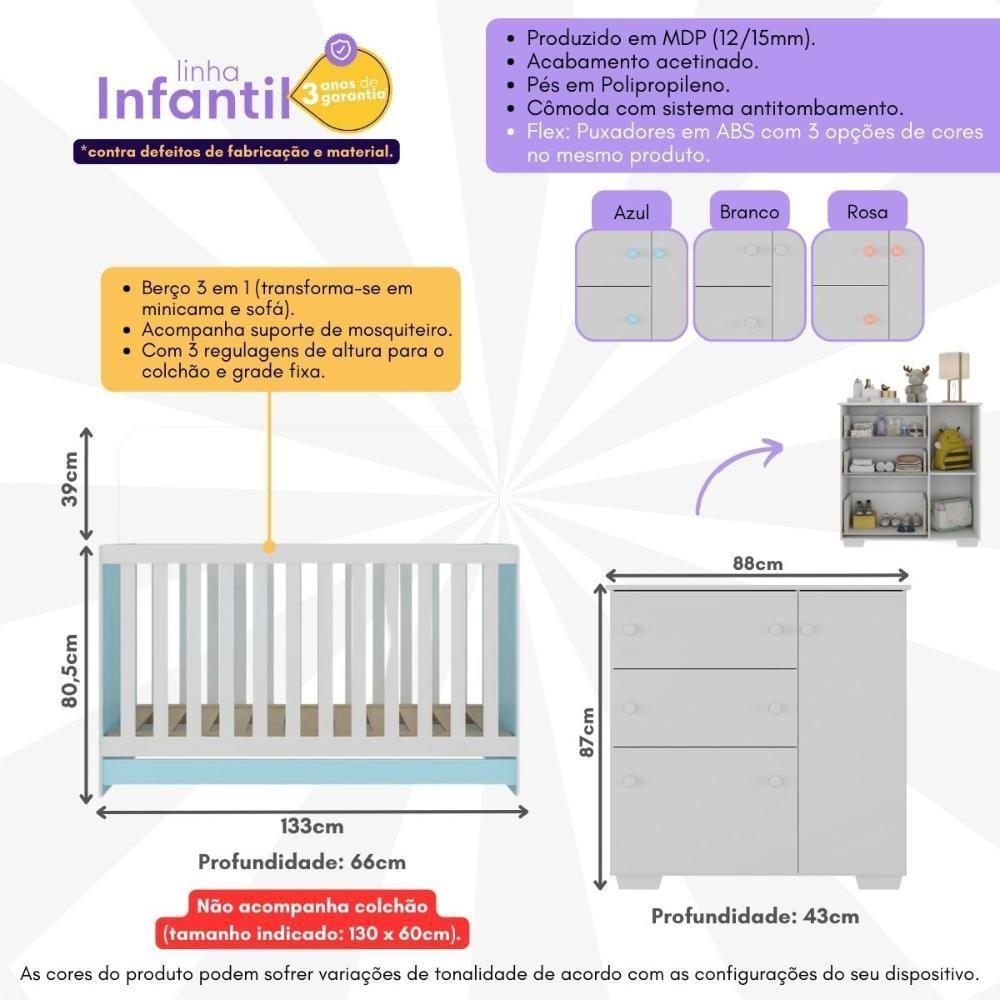 linha
Infantil
3 anos de garantia
*contra defeitos de fabricação e material.

• Produzido em MDP (12/15mm).
• Acabamento acetinado.
• Pés em Polipropileno.
• Cômoda com sistema antitombamento.
• Flex: Puxadores em ABS com 3 opções de cores no mesmo produto.

Azul
Branco
Rosa

• Berço 3 em 1 (transforma-se em minicama e sofá).
• Acompanha suporte de mosquiteiro.
• Com 3 regulagens de altura para o colchão e grade fixa.

39cm
80,5cm
133cm
Profundidade: 66cm

Não acompanha colchão (tamanho indicado: 130 x 60cm).

88cm
87cm
Profundidade: 43cm

As cores do produto podem sofrer variações de tonalidade de acordo com as configurações do seu dispositivo.