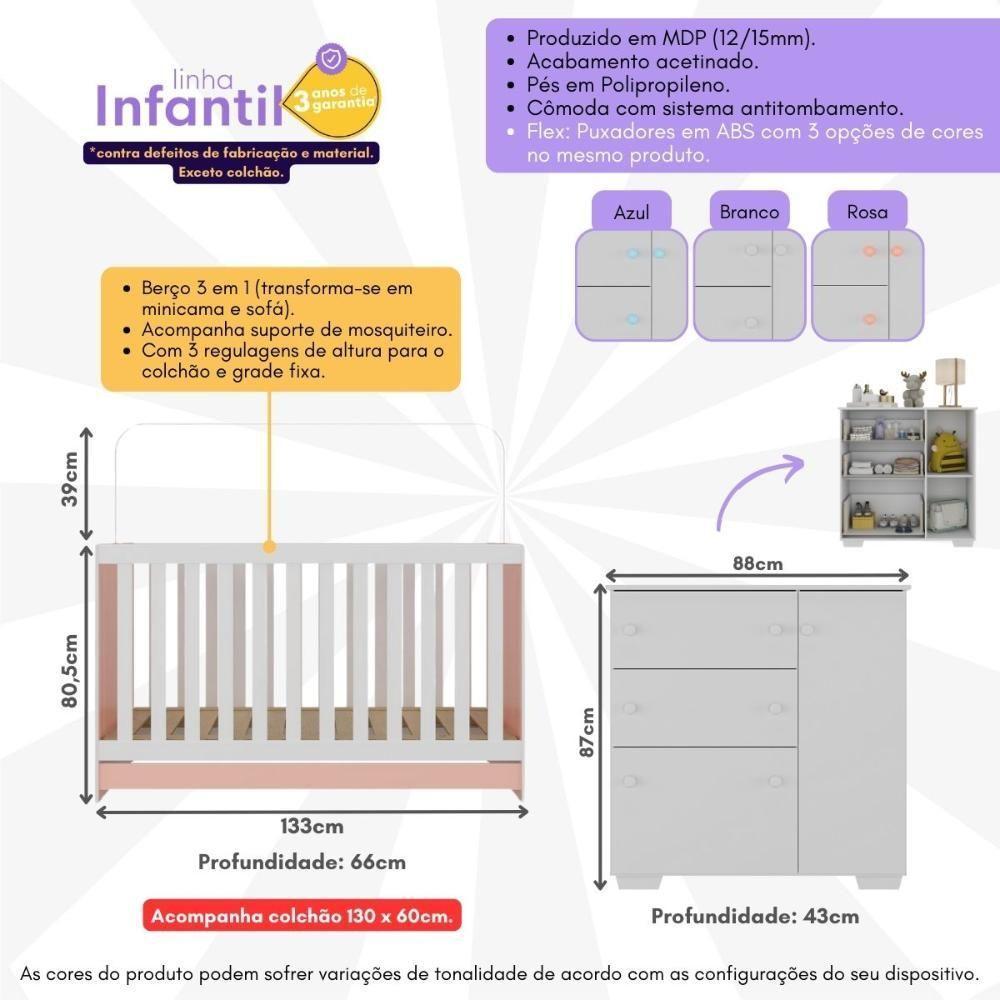 linha
Infantil
3 anos de garantia
*contra defeitos de fabricação e material. Exceto colchão.

• Produzido em MDP (12/15mm).
• Acabamento acetinado.
• Pés em Polipropileno.
• Cômoda com sistema antitombamento.
• Flex: Puxadores em ABS com 3 opções de cores no mesmo produto.

Azul
Branco
Rosa

• Berço 3 em 1 (transforma-se em minicama e sofá).
• Acompanha suporte de mosquiteiro.
• Com 3 regulagens de altura para o colchão e grade fixa.

39cm
80,5cm
133cm
Profundidade: 66cm
Acompanha colchão 130 x 60cm.

88cm
87cm
Profundidade: 43cm

As cores do produto podem sofrer variações de tonalidade de acordo com as configurações do seu dispositivo.