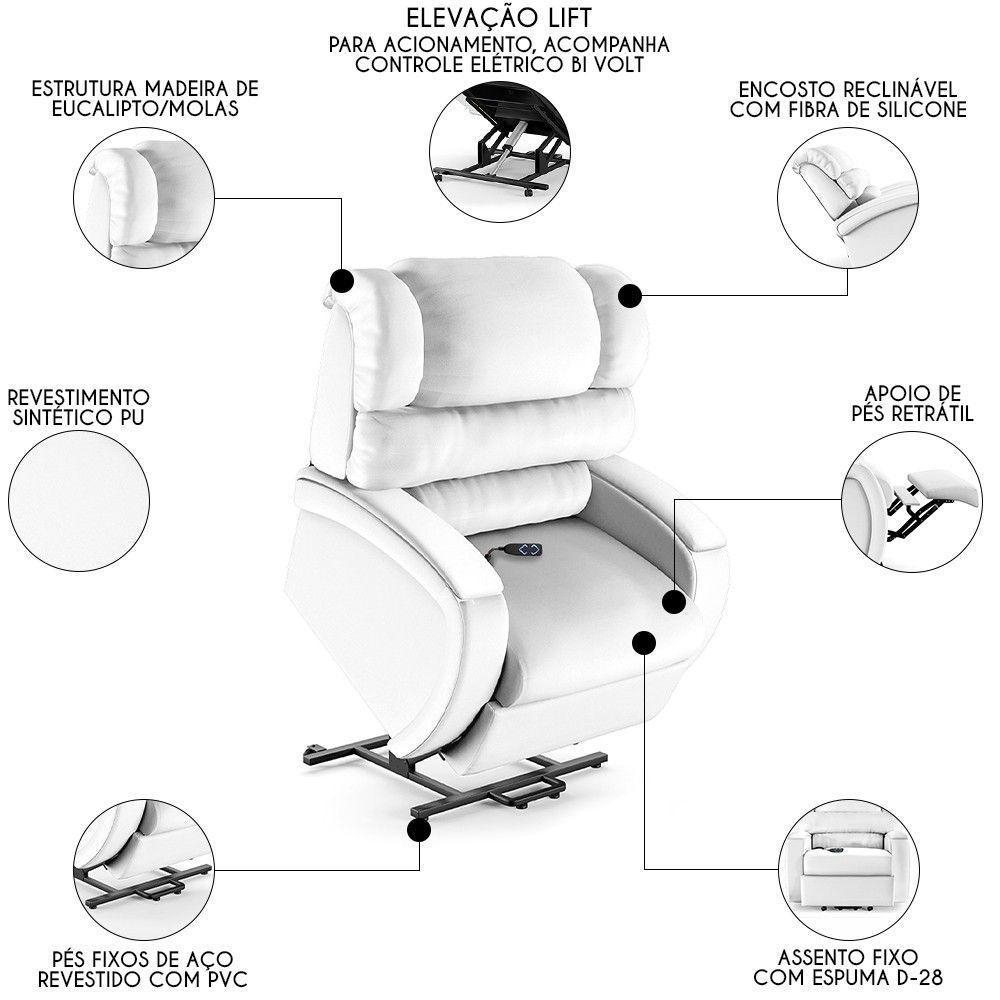 ELEVAÇÃO LIFT
PARA ACIONAMENTO, ACOMPANHA CONTROLE ELÉTRICO BI VOLT

ESTRUTURA MADEIRA DE EUCALIPTO/MOLAS

ENCOSTO RECLINÁVEL COM FIBRA DE SILICONE

REVESTIMENTO SINTÉTICO PU

APOIO DE PÉS RETRÁTIL

PÉS FIXOS DE AÇO REVESTIDO COM PVC

ASSENTO FIXO COM ESPUMA D-28