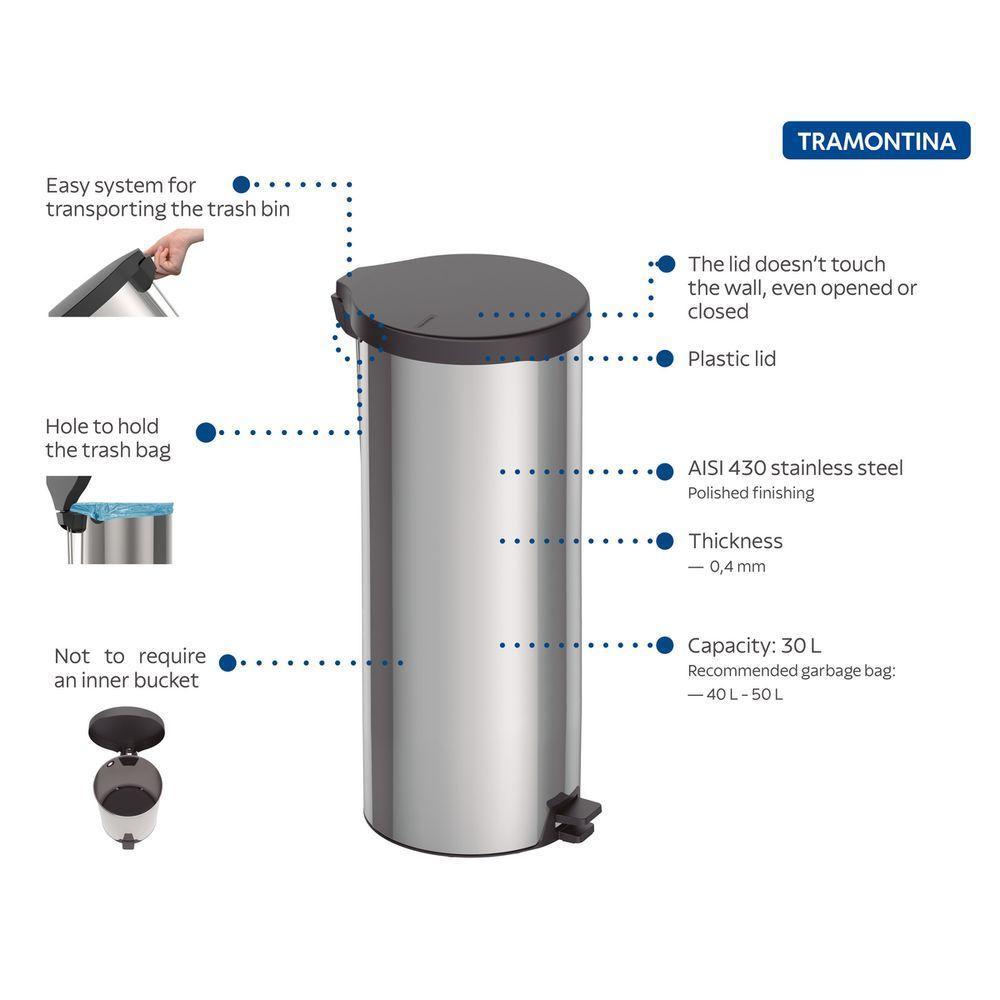 TRAMONTINA

Easy system for transporting the trash bin

Hole to hold the trash bag

Not to require an inner bucket

The lid doesn't touch the wall, even opened or closed

Plastic lid

AISI 430 stainless steel
Polished finishing

Thickness
— 0,4 mm

Capacity: 30 L
Recommended garbage bag:
— 40 L - 50 L