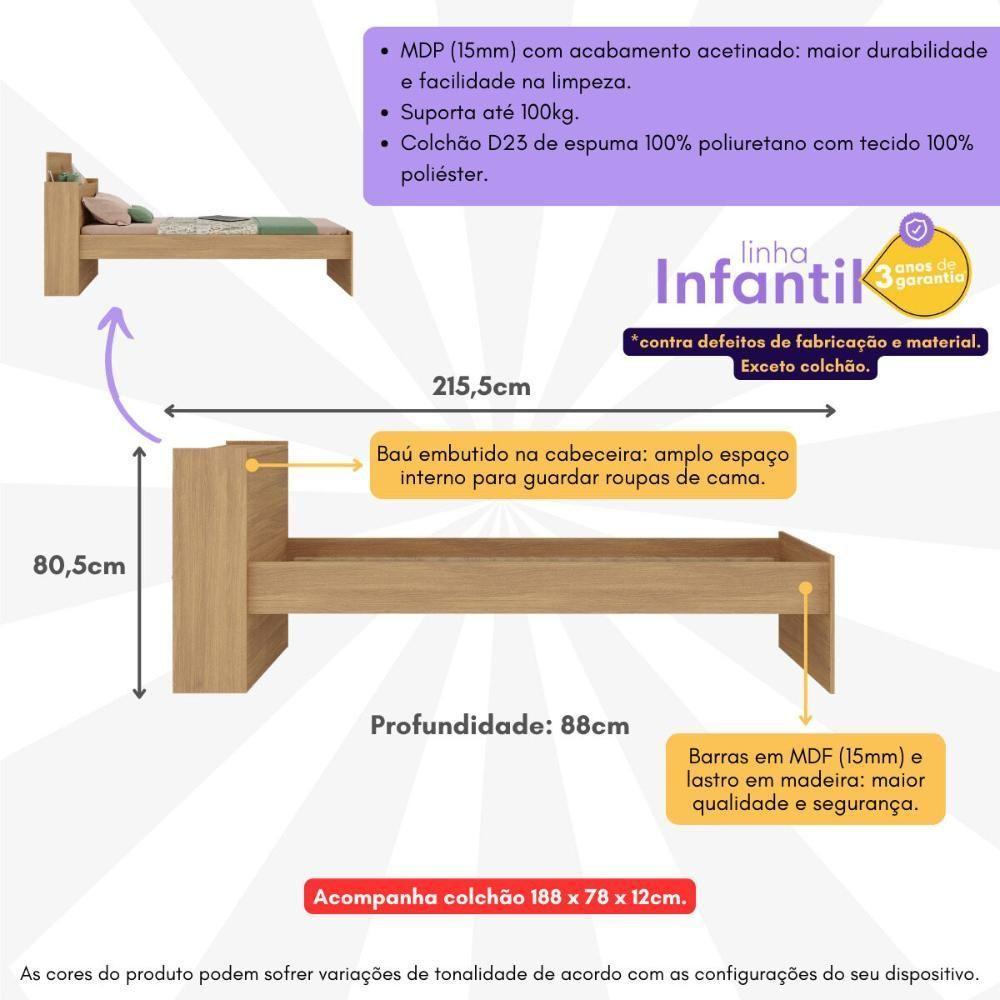 • MDP (15mm) com acabamento acetinado: maior durabilidade e facilidade na limpeza.
• Suporta até 100kg.
• Colchão D23 de espuma 100% poliuretano com tecido 100% poliéster.

linha Infantil

3 anos de garantia

*contra defeitos de fabricação e material. Exceto colchão.

215,5cm

Baú embutido na cabeceira: amplo espaço interno para guardar roupas de cama.

80,5cm

Profundidade: 88cm

Barras em MDF (15mm) e lastro em madeira: maior qualidade e segurança.

Acompanha colchão 188 x 78 x 12cm.

As cores do produto podem sofrer variações de tonalidade de acordo com as configurações do seu dispositivo.