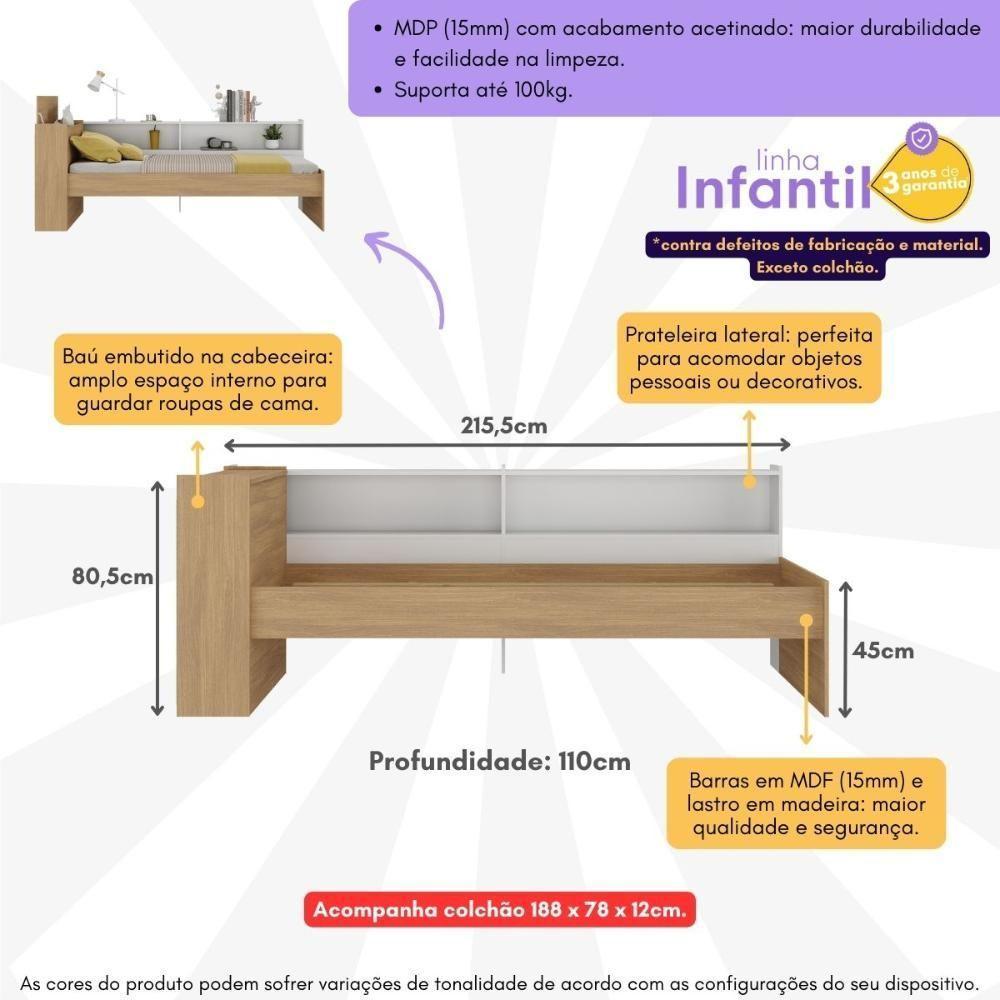 • MDP (15mm) com acabamento acetinado: maior durabilidade e facilidade na limpeza.
• Suporta até 100kg.

linha Infantil 3 anos de garantia

*contra defeitos de fabricação e material. Exceto colchão.

Baú embutido na cabeceira: amplo espaço interno para guardar roupas de cama.

Prateleira lateral: perfeita para acomodar objetos pessoais ou decorativos.

215,5cm

80,5cm

45cm

Profundidade: 110cm

Barras em MDF (15mm) e lastro em madeira: maior qualidade e segurança.

Acompanha colchão 188 x 78 x 12cm.

As cores do produto podem sofrer variações de tonalidade de acordo com as configurações do seu dispositivo.