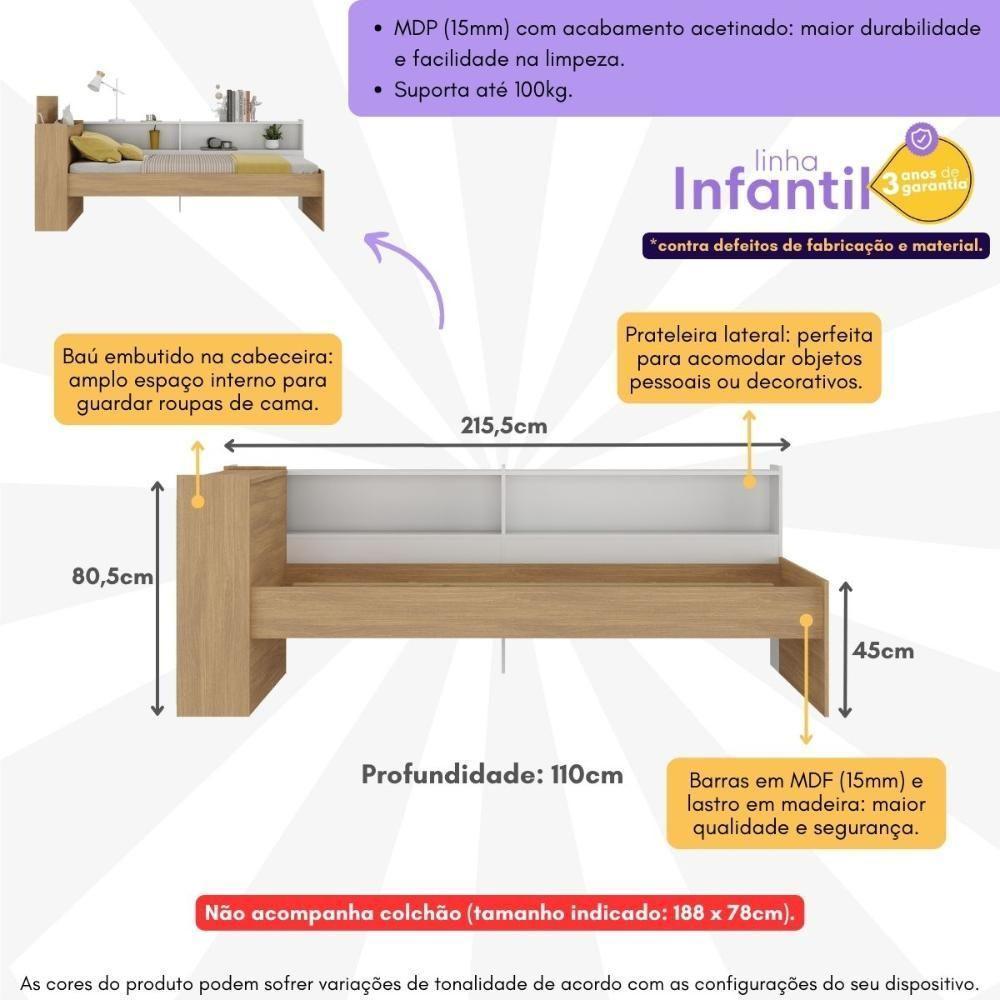 • MDP (15mm) com acabamento acetinado: maior durabilidade e facilidade na limpeza.
• Suporta até 100kg.

linha
Infantil
3 anos de garantia
*contra defeitos de fabricação e material.

Baú embutido na cabeceira: amplo espaço interno para guardar roupas de cama.

Prateleira lateral: perfeita para acomodar objetos pessoais ou decorativos.

215,5cm

80,5cm

45cm

Profundidade: 110cm

Barras em MDF (15mm) e lastro em madeira: maior qualidade e segurança.

Não acompanha colchão (tamanho indicado: 188 x 78cm).

As cores do produto podem sofrer variações de tonalidade de acordo com as configurações do seu dispositivo.