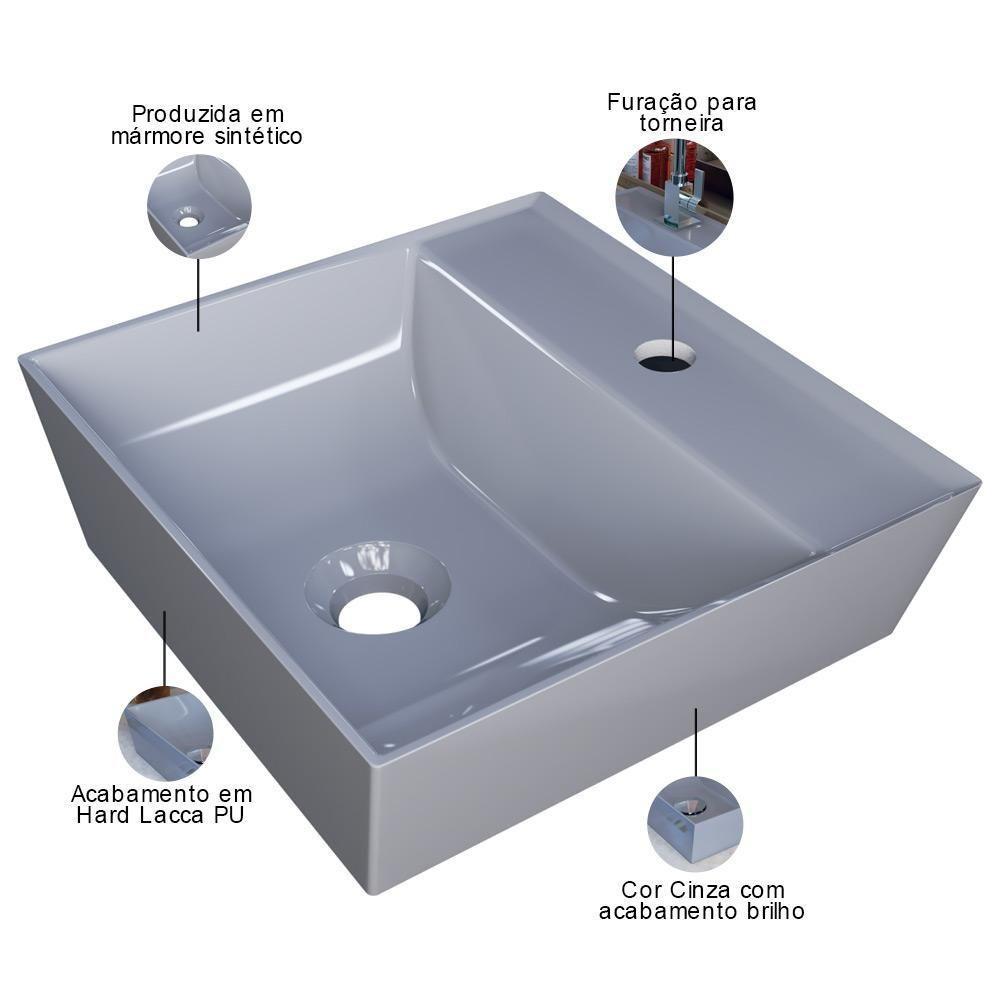 Produzida em mármore sintético

Furação para torneira

Acabamento em Hard Lacca PU

Cor Cinza com acabamento brilho