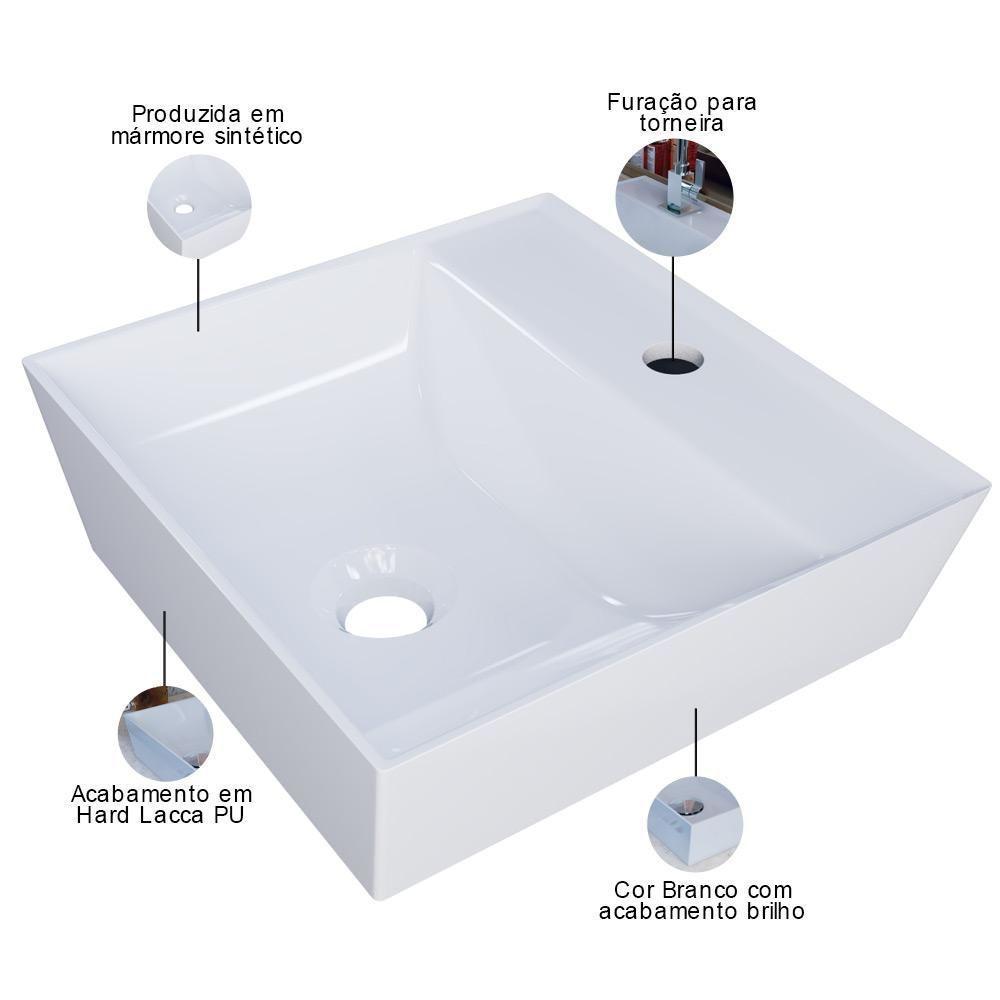 Produzida em mármore sintético

Furação para torneira

Acabamento em Hard Lacca PU

Cor Branco com acabamento brilho