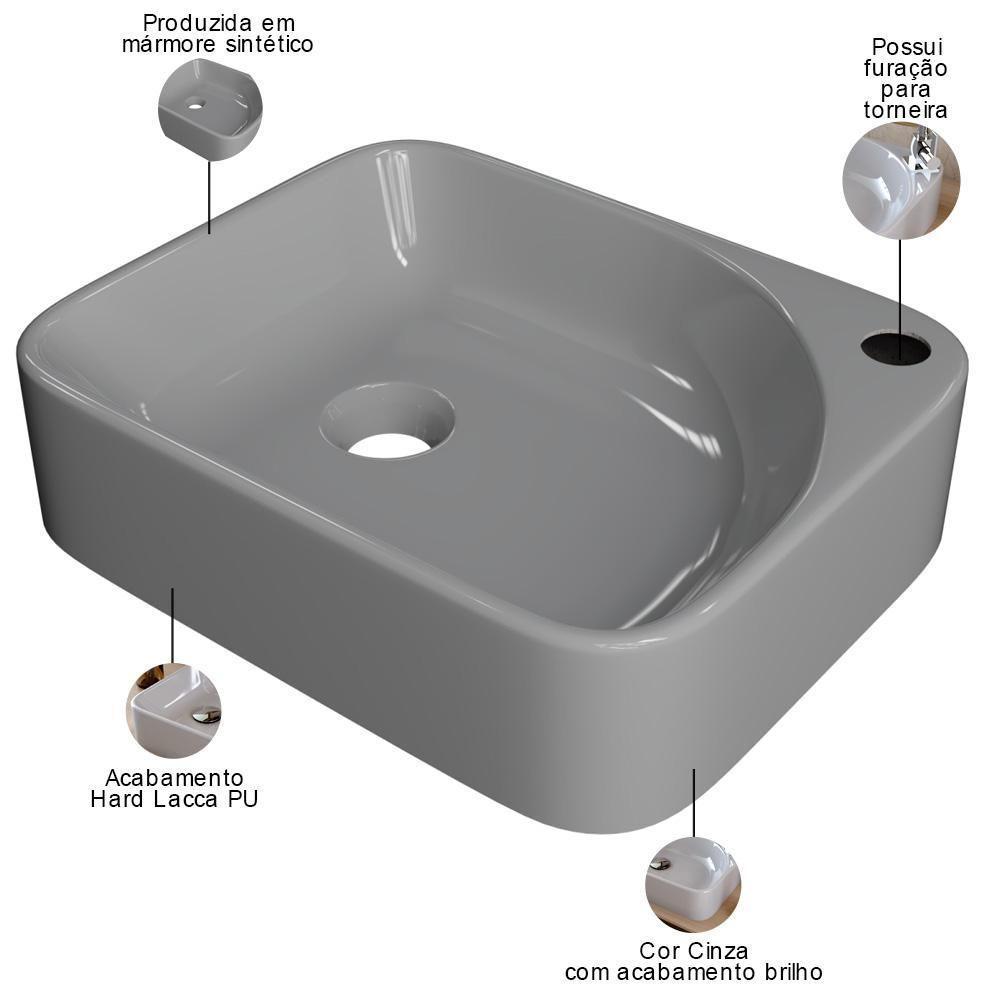 Produzida em mármore sintético

Possui furação para torneira

Acabamento Hard Lacca PU

Cor Cinza com acabamento brilho