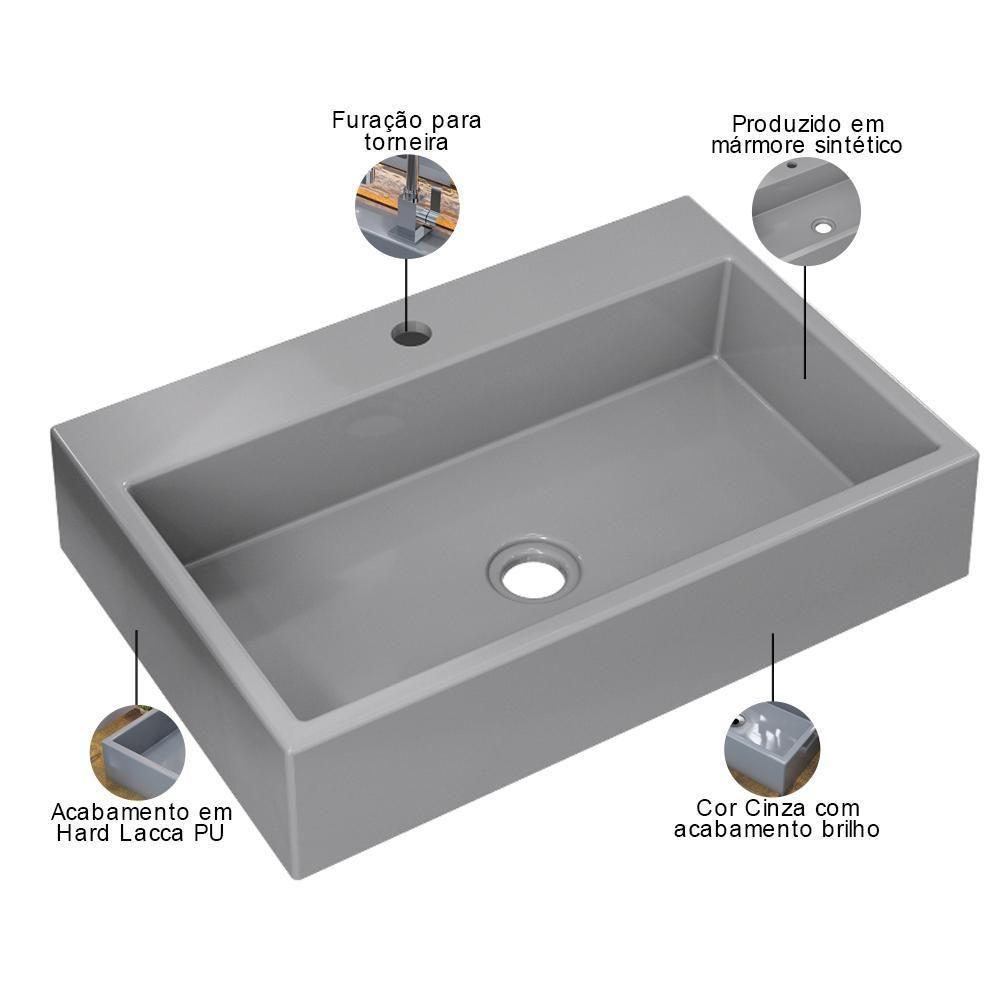 Furação para torneira

Produzido em mármore sintético

Acabamento em Hard Lacca PU

Cor Cinza com acabamento brilho