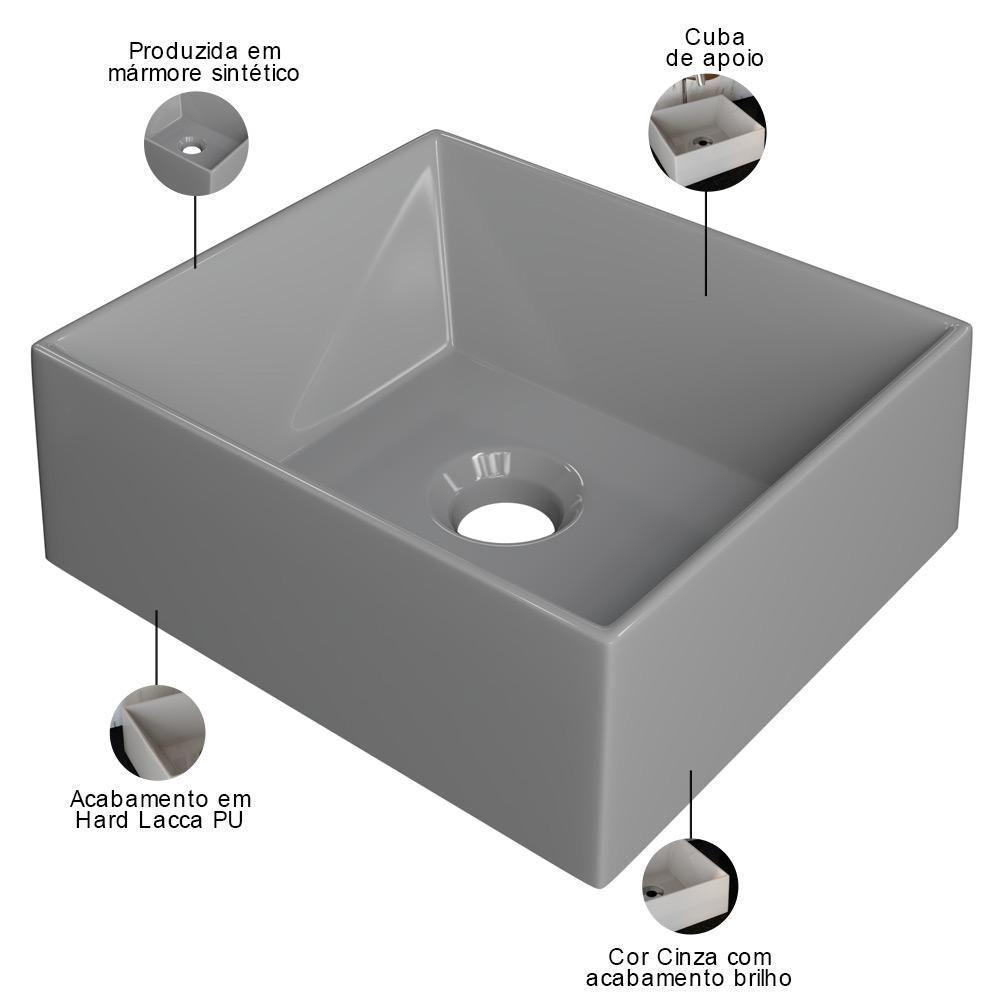 Produzida em mármore sintético

Cuba de apoio

Acabamento em Hard Lacca PU

Cor Cinza com acabamento brilho