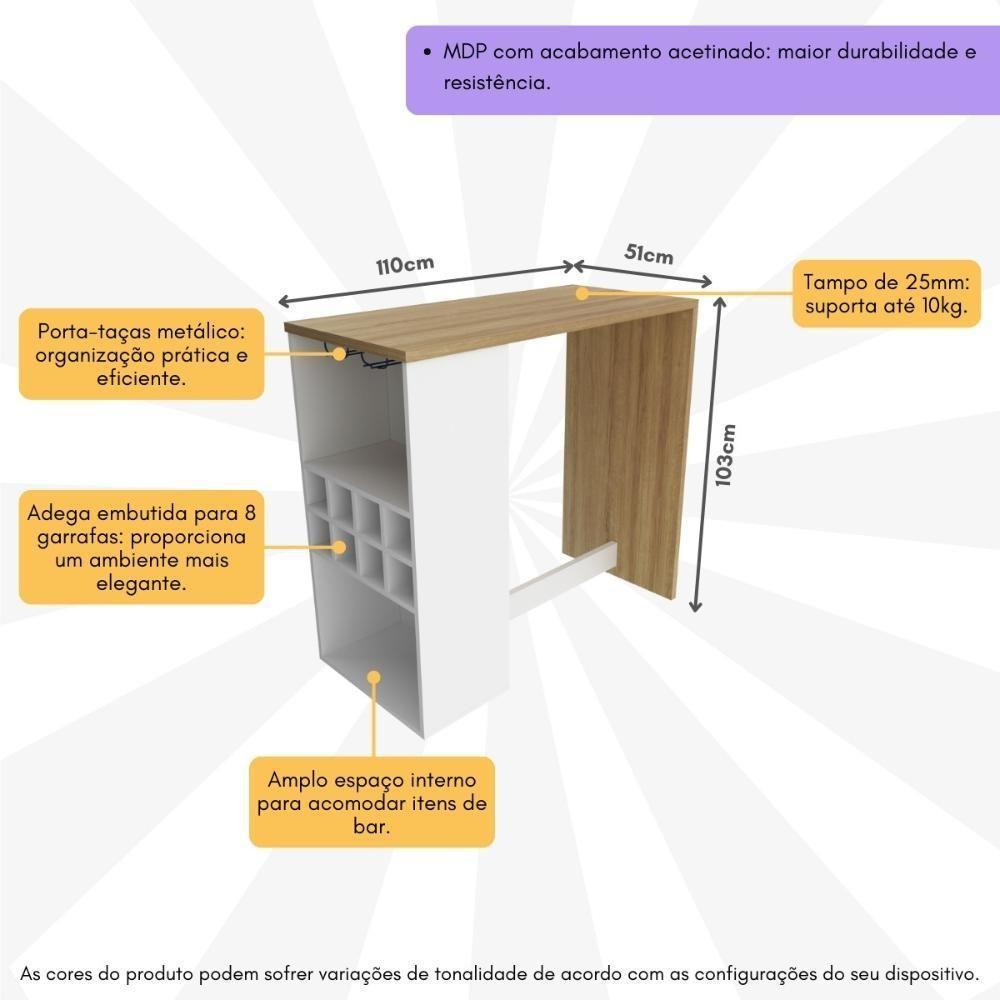 • MDP com acabamento acetinado: maior durabilidade e resistência.

110cm

51cm

Tampo de 25mm: suporta até 10kg.

Porta-taças metálico: organização prática e eficiente.

103cm

Adega embutida para 8 garrafas: proporciona um ambiente mais elegante.

Amplo espaço interno para acomodar itens de bar.

As cores do produto podem sofrer variações de tonalidade de acordo com as configurações do seu dispositivo.