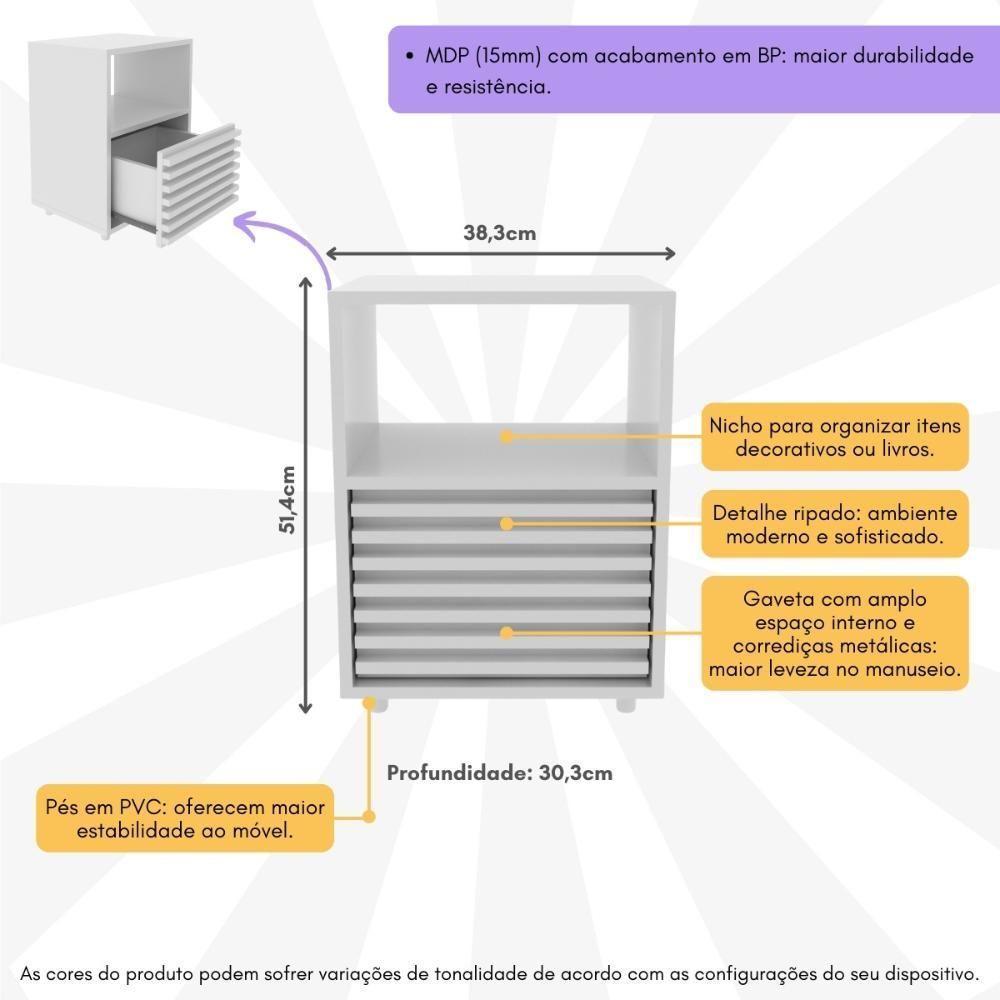 • MDP (15mm) com acabamento em BP: maior durabilidade e resistência.

38,3cm

51,4cm

Nicho para organizar itens decorativos ou livros.

Detalhe ripado: ambiente moderno e sofisticado.

Gaveta com amplo espaço interno e corrediças metálicas: maior leveza no manuseio.

Profundidade: 30,3cm

Pés em PVC: oferecem maior estabilidade ao móvel.

As cores do produto podem sofrer variações de tonalidade de acordo com as configurações do seu dispositivo.