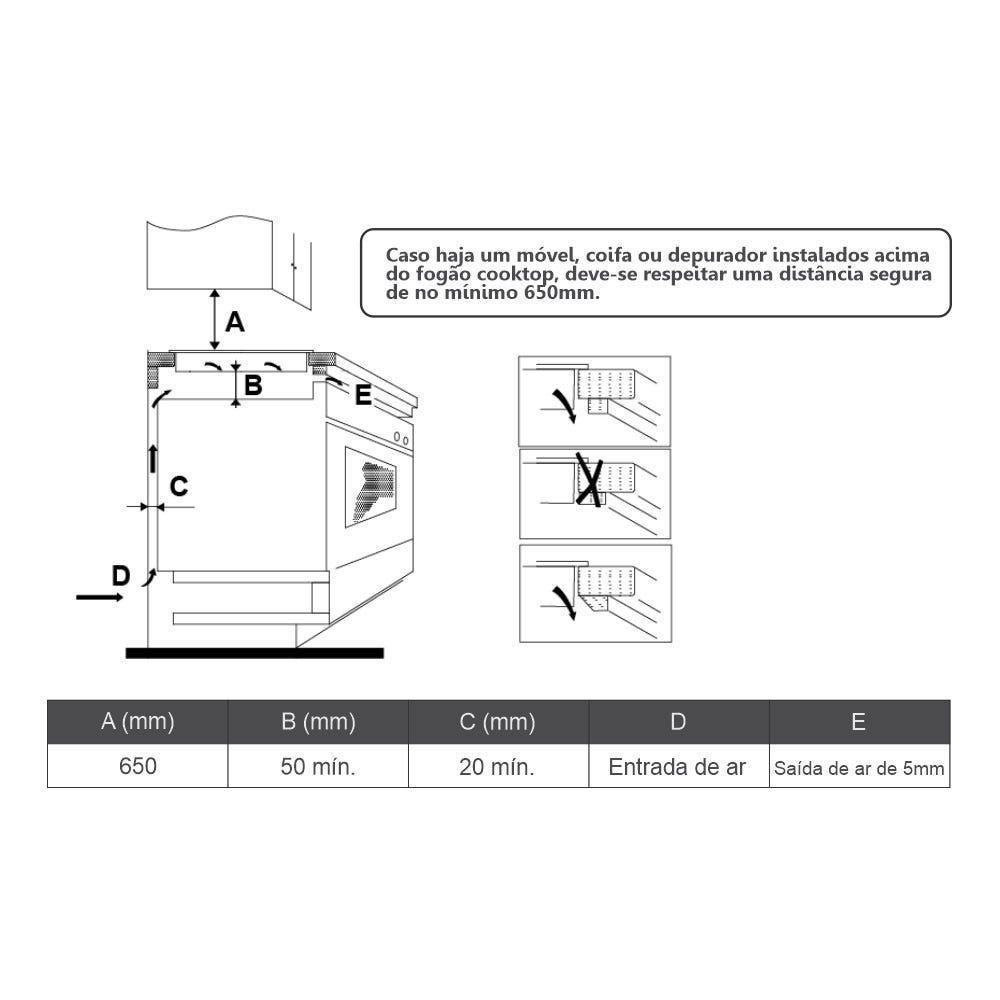 Caso haja um móvel, coifa ou depurador instalados acima do fogão cooktop, deve-se respeitar uma distância segura de no mínimo 650mm.

A

B

E

C

D

| A (mm) | B (mm) | C (mm) | D | E |
|---|---|---|---|---|
| 650 | 50 mín. | 20 mín. | Entrada de ar | Saída de ar de 5mm |