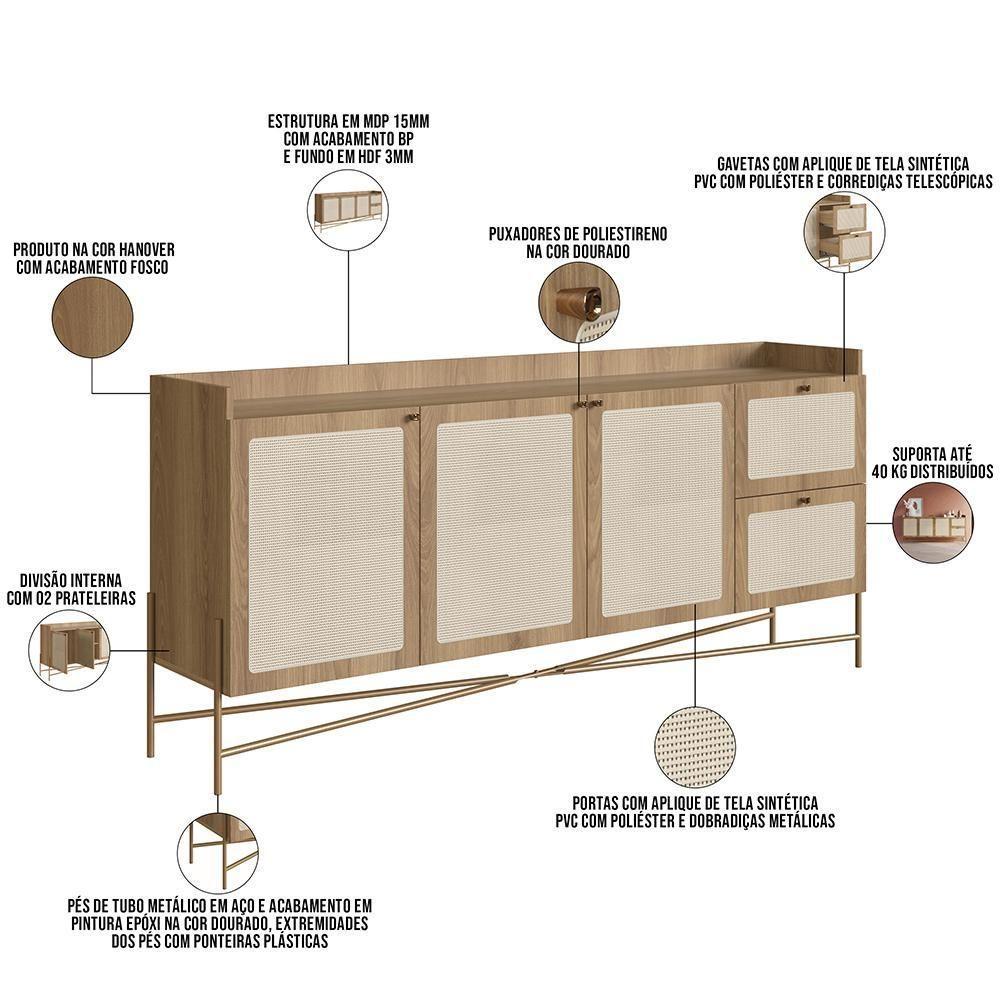 ESTRUTURA EM MDP 15MM
COM ACABAMENTO BP
E FUNDO EM HDF 3MM

GAVETAS COM APLIQUE DE TELA SINTÉTICA
PVC COM POLIÉSTER E CORREDIÇAS TELESCÓPICAS

PRODUTO NA COR HANOVER
COM ACABAMENTO FOSCO

PUXADORES DE POLIESTIRENO
NA COR DOURADO

SUPORTA ATÉ
40 KG DISTRIBUÍDOS

DIVISÃO INTERNA
COM 02 PRATELEIRAS

PORTAS COM APLIQUE DE TELA SINTÉTICA
PVC COM POLIÉSTER E DOBRADIÇAS METÁLICAS

PÉS DE TUBO METÁLICO EM AÇO E ACABAMENTO EM
PINTURA EPÓXI NA COR DOURADO, EXTREMIDADES
DOS PÉS COM PONTEIRAS PLÁSTICAS