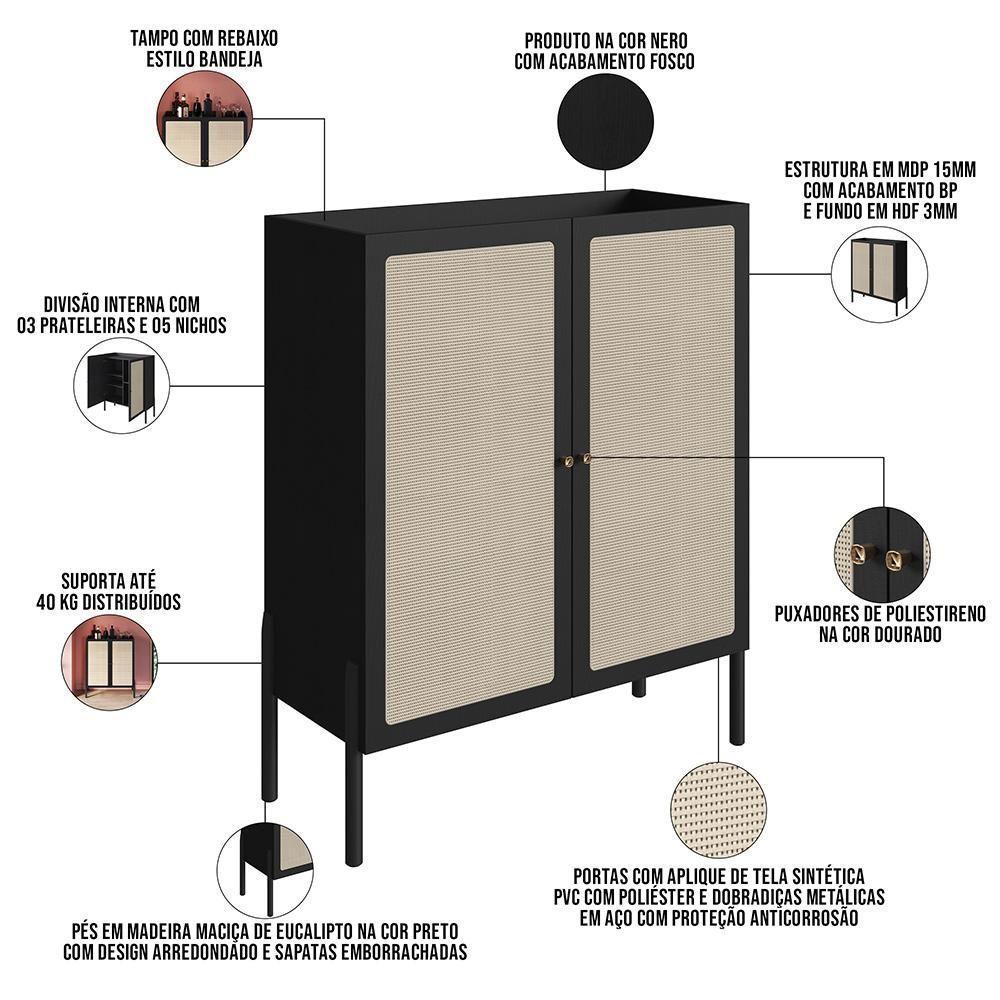 TAMPO COM REBAIXO
ESTILO BANDEJA

PRODUTO NA COR NERO
COM ACABAMENTO FOSCO

ESTRUTURA EM MDP 15MM
COM ACABAMENTO BP
E FUNDO EM HDF 3MM

DIVISÃO INTERNA COM
03 PRATELEIRAS E 05 NICHOS

SUPORTA ATÉ
40 KG DISTRIBUÍDOS

PUXADORES DE POLIESTIRENO
NA COR DOURADO

PORTAS COM APLIQUE DE TELA SINTÉTICA
PVC COM POLIÉSTER E DOBRADIÇAS METÁLICAS
EM AÇO COM PROTEÇÃO ANTICORROSÃO

PÉS EM MADEIRA MACIÇA DE EUCALIPTO NA COR PRETO
COM DESIGN ARREDONDADO E SAPATAS EMBORRACHADAS