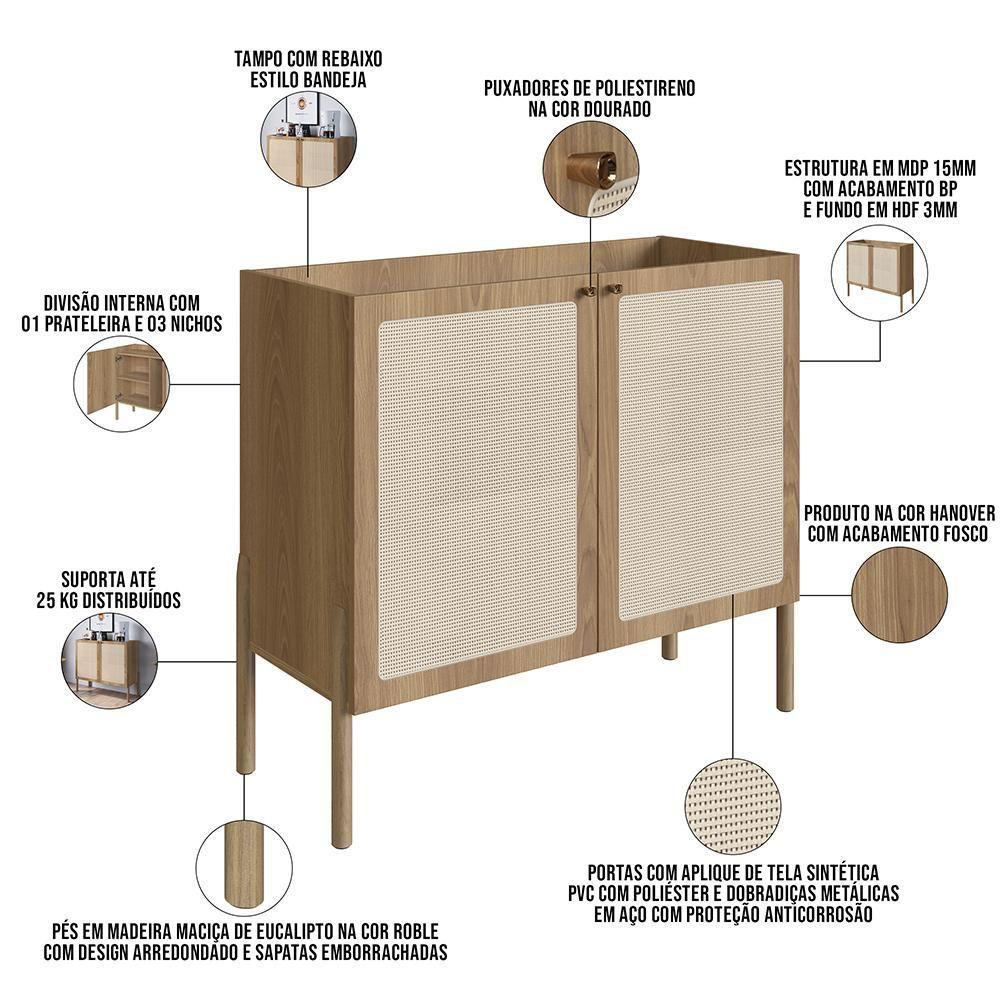 TAMPO COM REBAIXO ESTILO BANDEJA

PUXADORES DE POLIESTIRENO NA COR DOURADO

ESTRUTURA EM MDP 15MM COM ACABAMENTO BP E FUNDO EM HDF 3MM

DIVISÃO INTERNA COM 01 PRATELEIRA E 03 NICHOS

PRODUTO NA COR HANOVER COM ACABAMENTO FOSCO

SUPORTA ATÉ 25 KG DISTRIBUÍDOS

PORTAS COM APLIQUE DE TELA SINTÉTICA PVC COM POLIÉSTER E DOBRADIÇAS METÁLICAS EM AÇO COM PROTEÇÃO ANTICORROSÃO

PÉS EM MADEIRA MACIÇA DE EUCALIPTO NA COR ROBLE COM DESIGN ARREDONDADO E SAPATAS EMBORRACHADAS