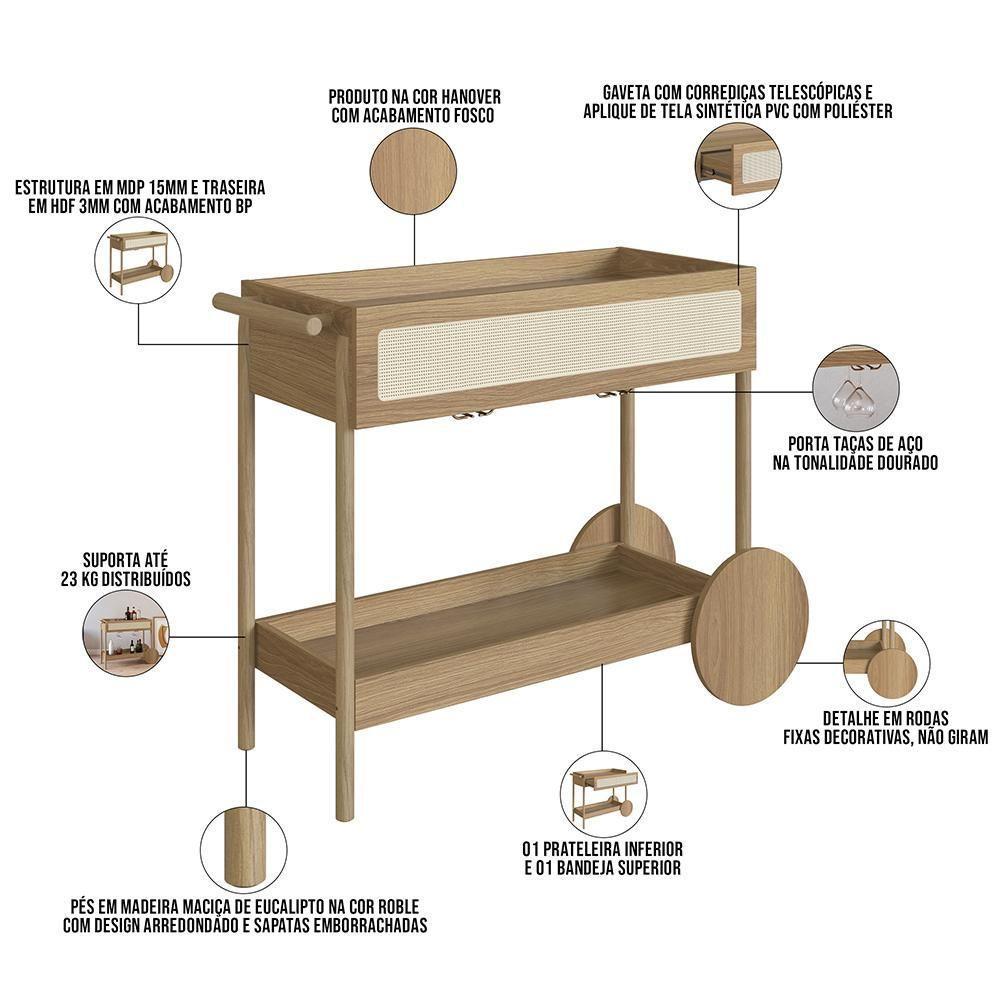 PRODUTO NA COR HANOVER COM ACABAMENTO FOSCO

GAVETA COM CORREDIÇAS TELESCÓPICAS E APLIQUE DE TELA SINTÉTICA PVC COM POLIÉSTER

ESTRUTURA EM MDP 15MM E TRASEIRA EM HDF 3MM COM ACABAMENTO BP

PORTA TAÇAS DE AÇO NA TONALIDADE DOURADO

SUPORTA ATÉ 23 KG DISTRIBUÍDOS

DETALHE EM RODAS FIXAS DECORATIVAS, NÃO GIRAM

01 PRATELEIRA INFERIOR E 01 BANDEJA SUPERIOR

PÉS EM MADEIRA MACIÇA DE EUCALIPTO NA COR ROBLE COM DESIGN ARREDONDADO E SAPATAS EMBORRACHADAS