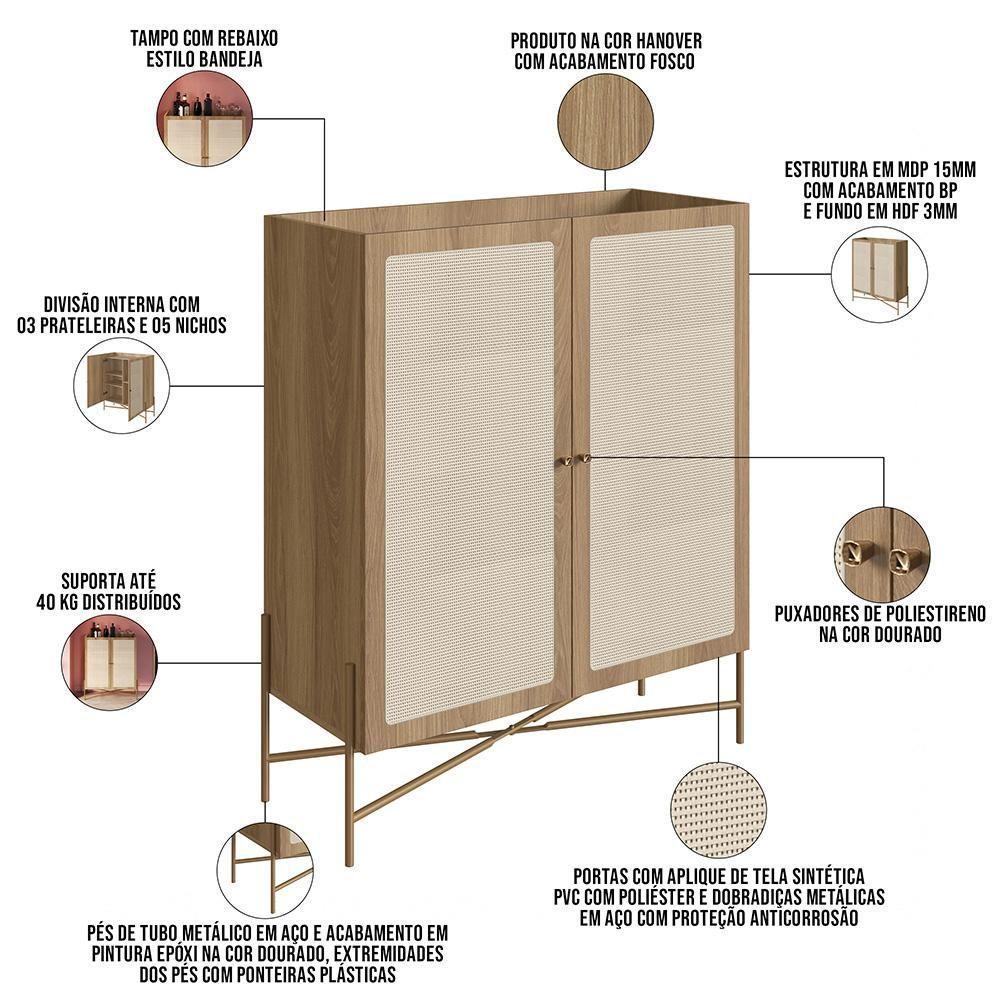 TAMPO COM REBAIXO
ESTILO BANDEJA

PRODUTO NA COR HANOVER
COM ACABAMENTO FOSCO

ESTRUTURA EM MDP 15MM
COM ACABAMENTO BP
E FUNDO EM HDF 3MM

DIVISÃO INTERNA COM
03 PRATELEIRAS E 05 NICHOS

SUPORTA ATÉ
40 KG DISTRIBUÍDOS

PUXADORES DE POLIESTIRENO
NA COR DOURADO

PORTAS COM APLIQUE DE TELA SINTÉTICA
PVC COM POLIÉSTER E DOBRADIÇAS METÁLICAS
EM AÇO COM PROTEÇÃO ANTICORROSÃO

PÉS DE TUBO METÁLICO EM AÇO E ACABAMENTO EM
PINTURA EPÓXI NA COR DOURADO, EXTREMIDADES
DOS PÉS COM PONTEIRAS PLÁSTICAS