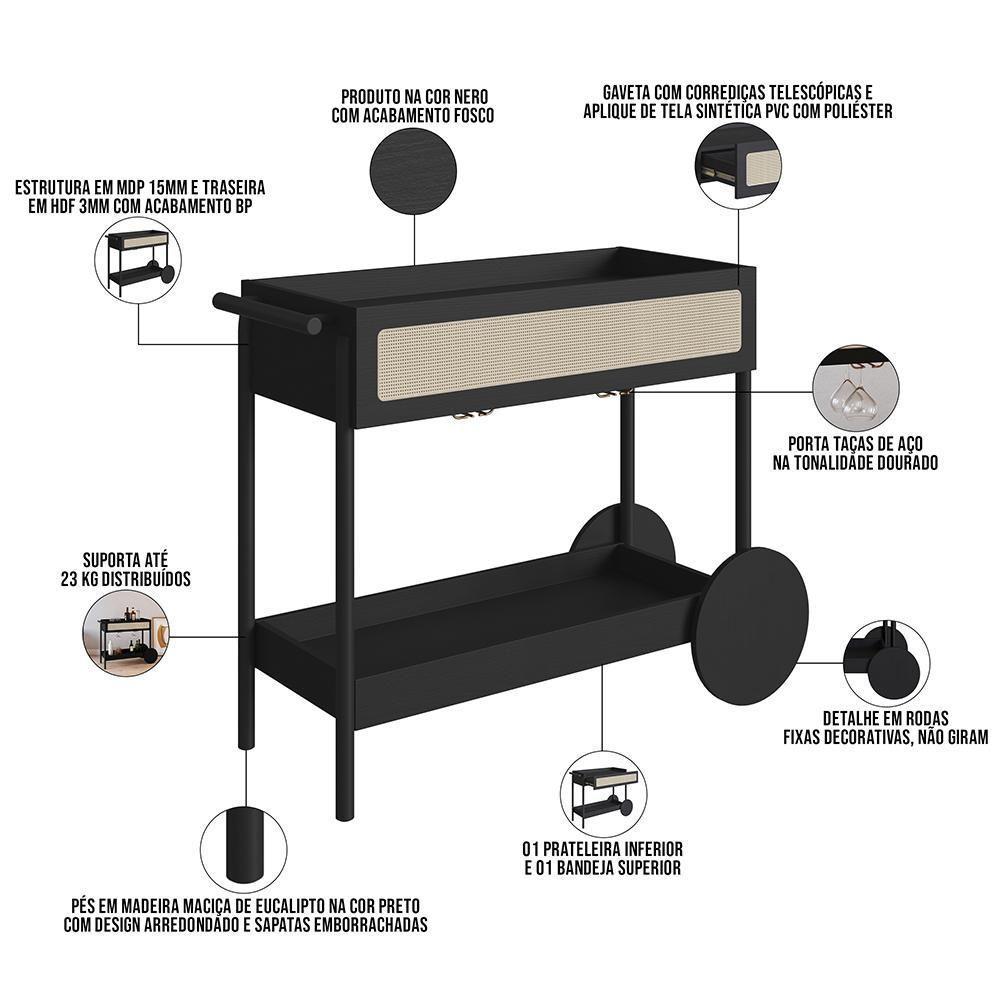 PRODUTO NA COR NERO COM ACABAMENTO FOSCO

GAVETA COM CORREDIÇAS TELESCÓPICAS E APLIQUE DE TELA SINTÉTICA PVC COM POLIÉSTER

ESTRUTURA EM MDP 15MM E TRASEIRA EM HDF 3MM COM ACABAMENTO BP

PORTA TAÇAS DE AÇO NA TONALIDADE DOURADO

SUPORTA ATÉ 23 KG DISTRIBUÍDOS

DETALHE EM RODAS FIXAS DECORATIVAS, NÃO GIRAM

01 PRATELEIRA INFERIOR E 01 BANDEJA SUPERIOR

PÉS EM MADEIRA MACIÇA DE EUCALIPTO NA COR PRETO COM DESIGN ARREDONDADO E SAPATAS EMBORRACHADAS