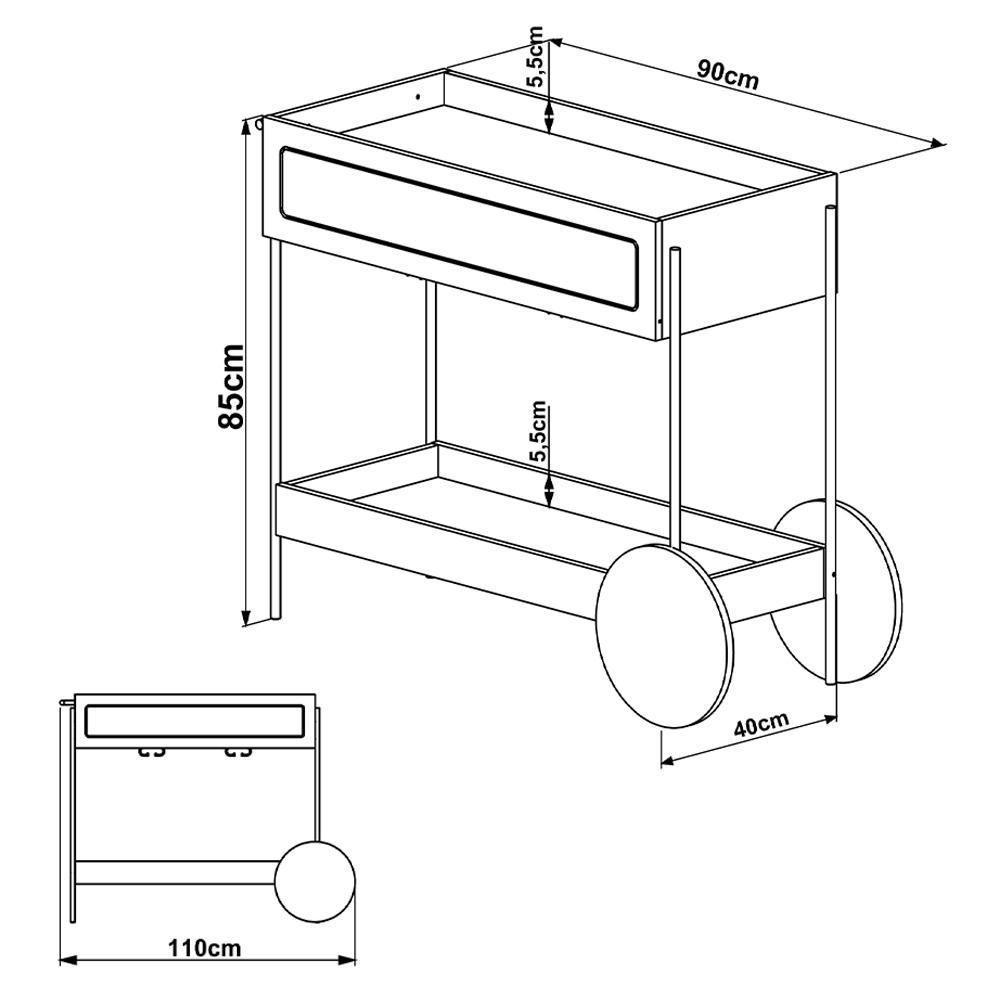 5,5cm
90cm
85cm
5,5cm
40cm
110cm