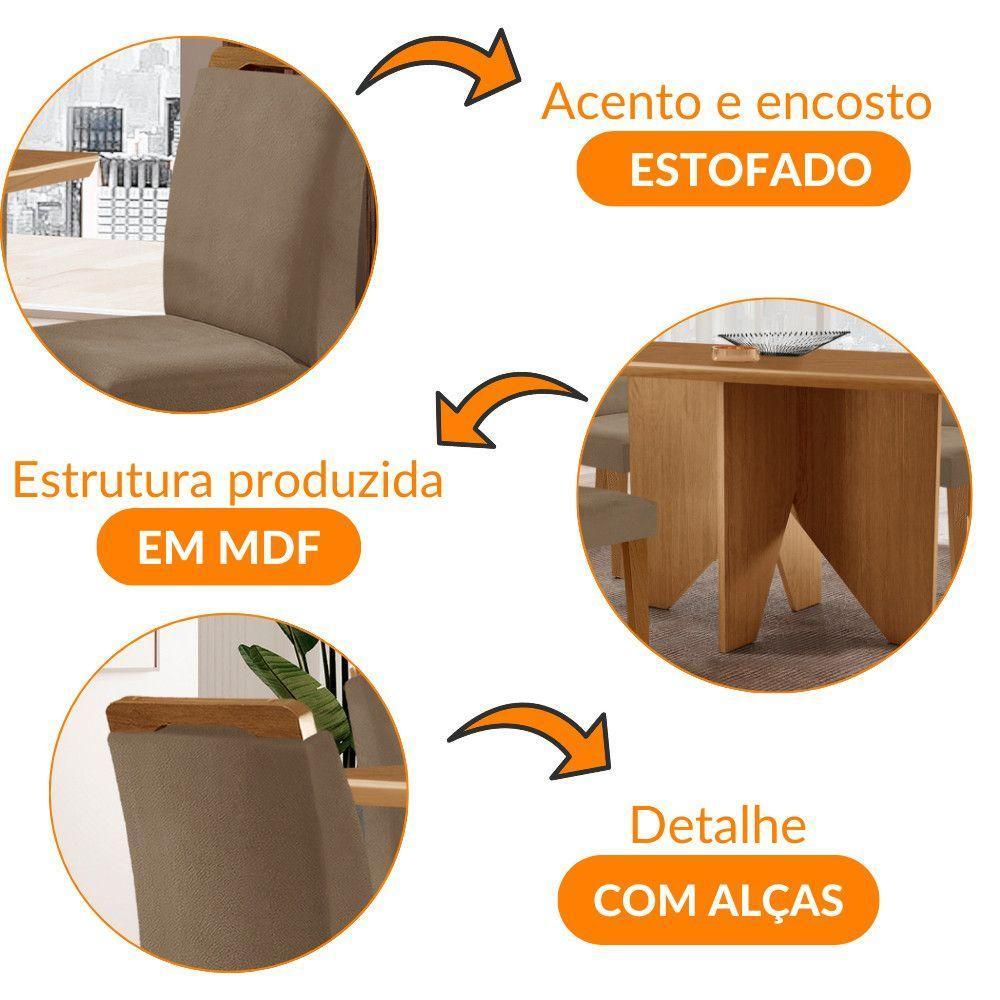 Acento e encosto
ESTOFADO

Estrutura produzida
EM MDF

Detalhe
COM ALÇAS