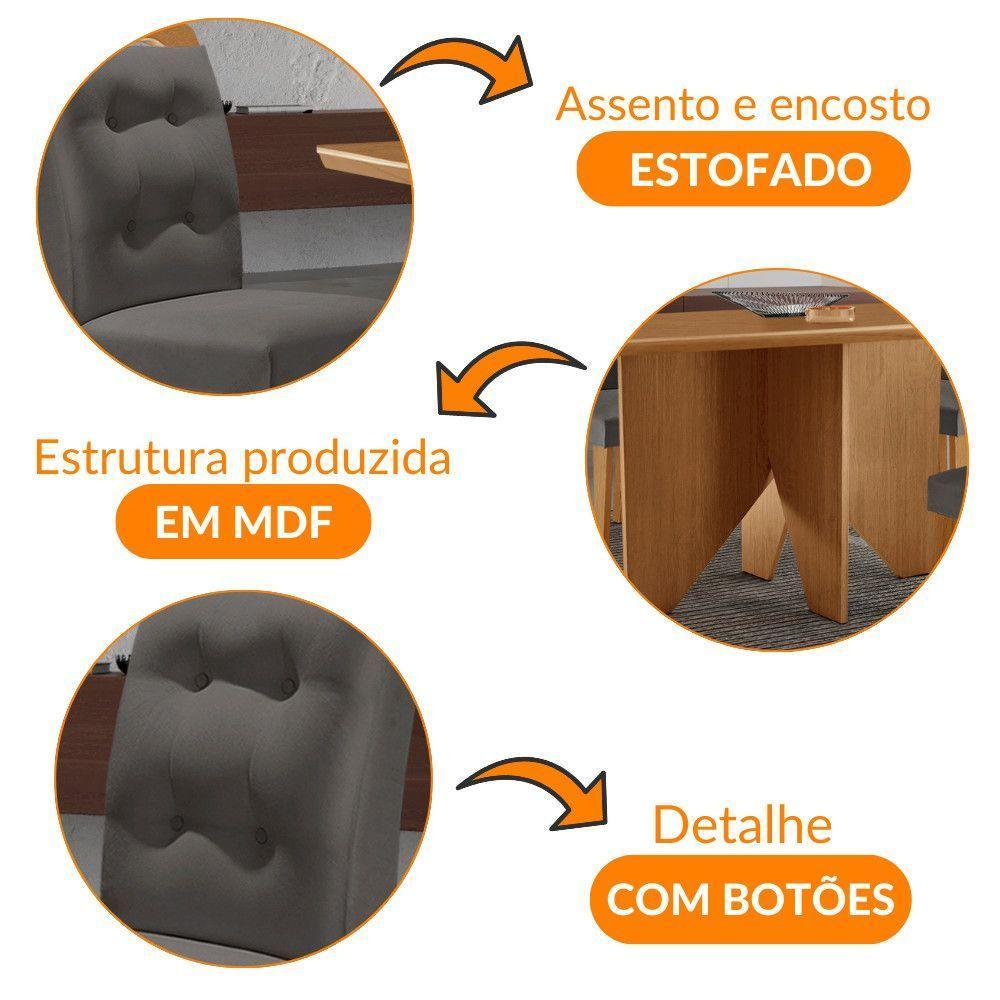 Assento e encosto
ESTOFADO

Estrutura produzida
EM MDF

Detalhe
COM BOTÕES