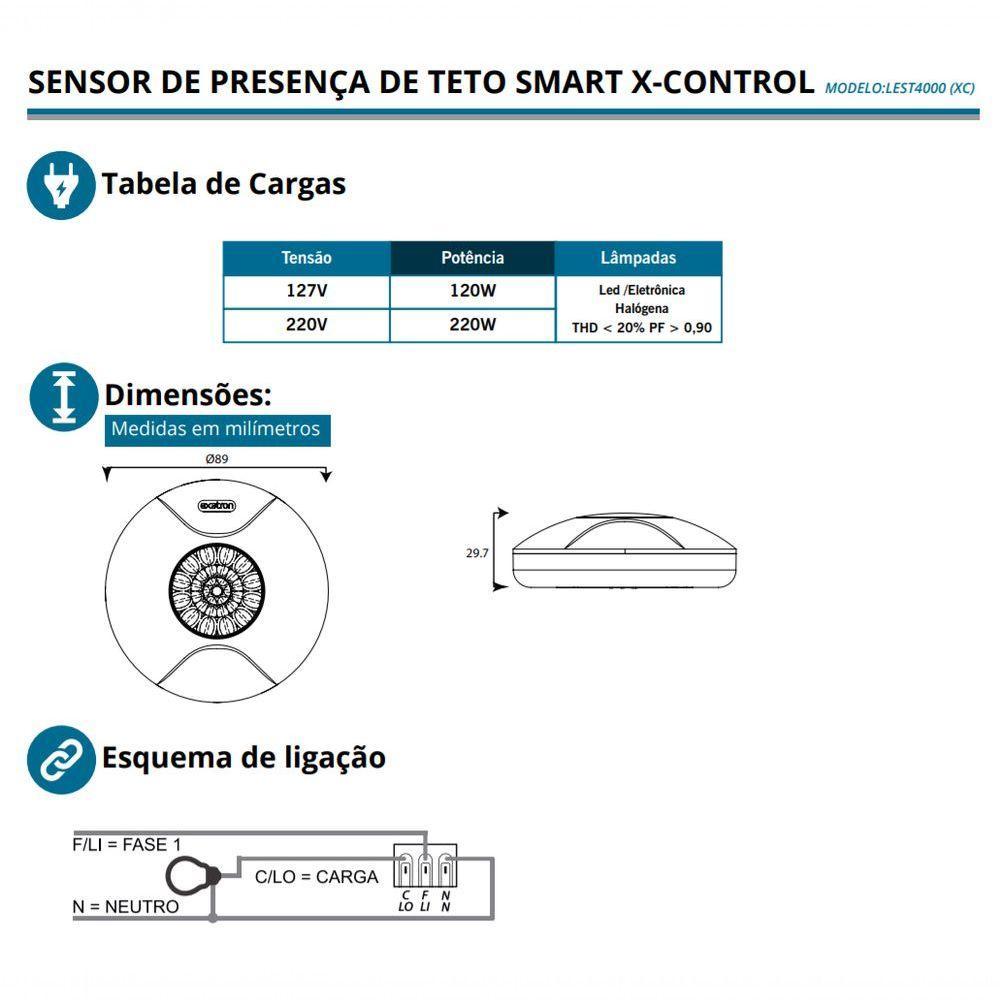 SENSOR DE PRESENÇA DE TETO SMART X-CONTROL MODELO:LEST4000 (XC)

Tabela de Cargas

| Tensão | Potência | Lâmpadas |
|---|---|---|
| 127V | 120W | Led /Eletrônica Halógena THD < 20% PF > 0,90 |
| 220V | 220W | |

Dimensões:
Medidas em milímetros

Ø89

exatron

29.7

Esquema de ligação

F/LI = FASE 1
C/LO = CARGA
N = NEUTRO
C LO F LI N N