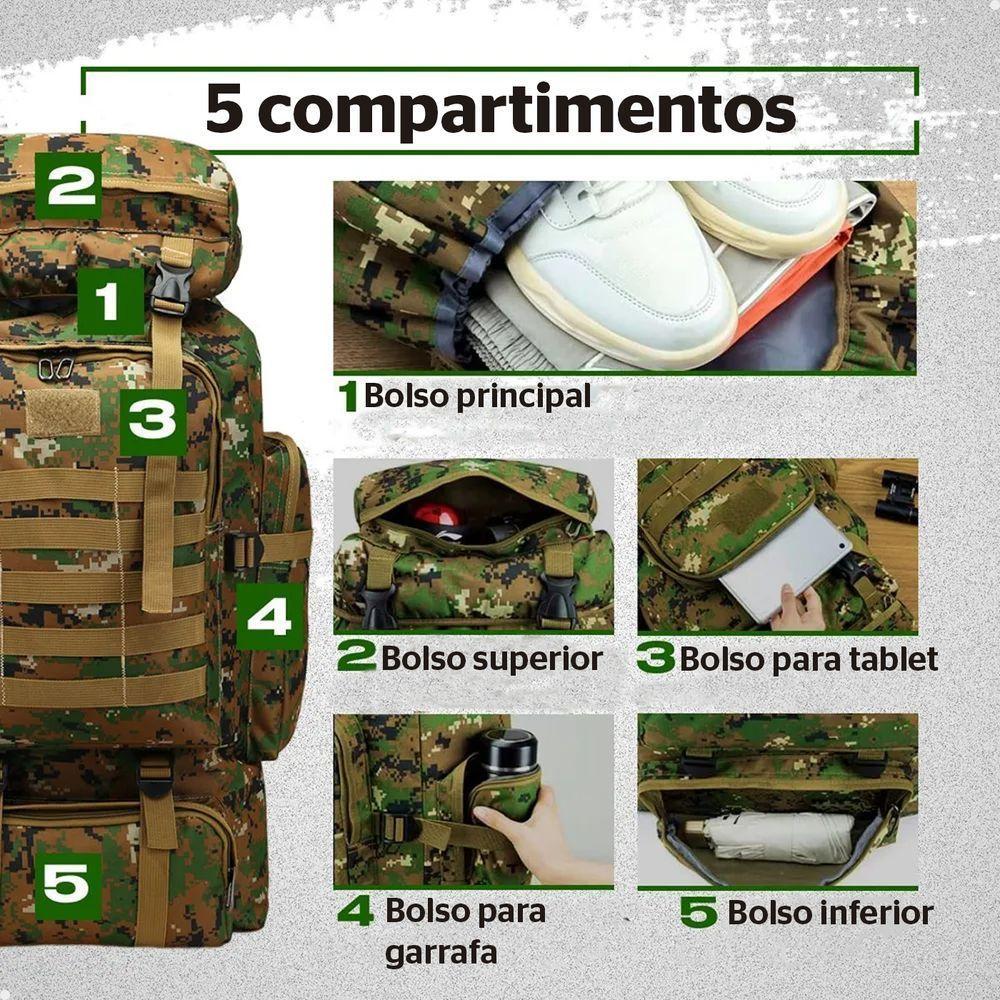 5 compartimentos

2

1

3

4

5

1 Bolso principal

2 Bolso superior

3 Bolso para tablet

4 Bolso para garrafa

5 Bolso inferior