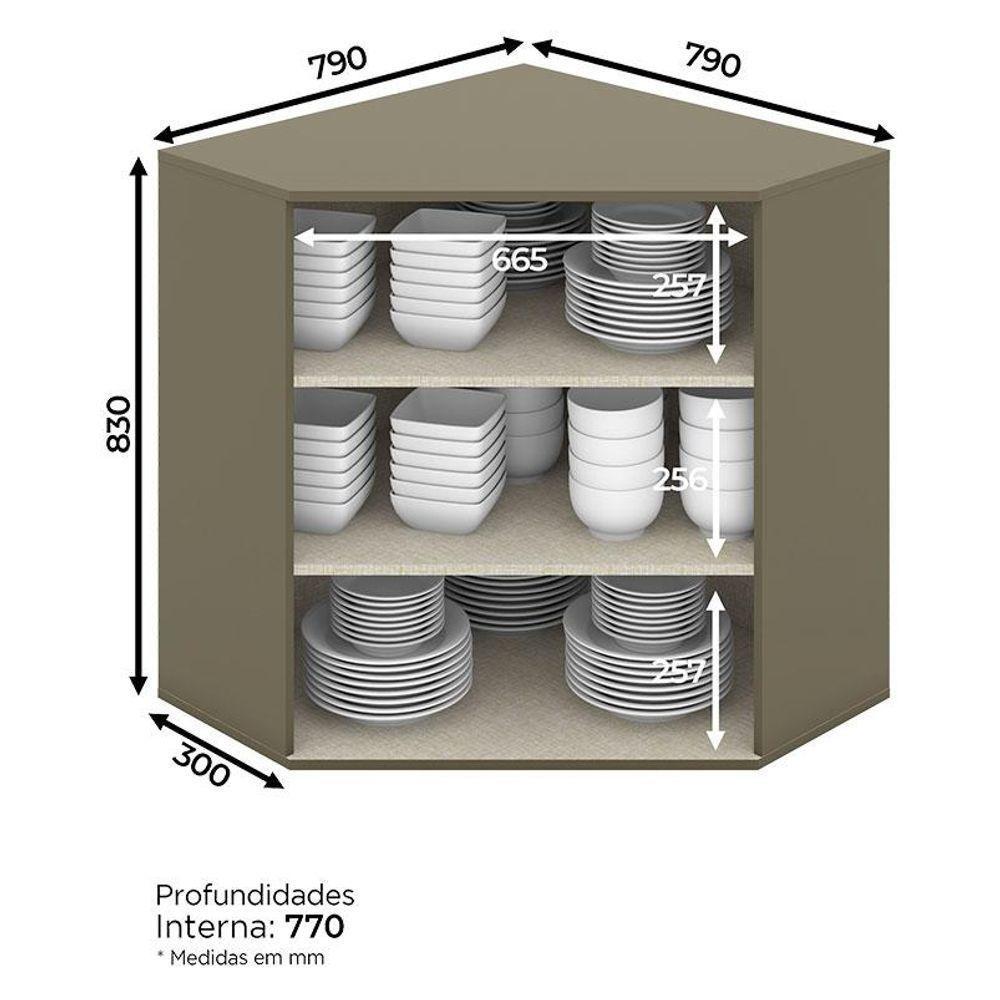 790
790
830
665
257
256
257
300

Profundidades
Interna: 770
* Medidas em mm