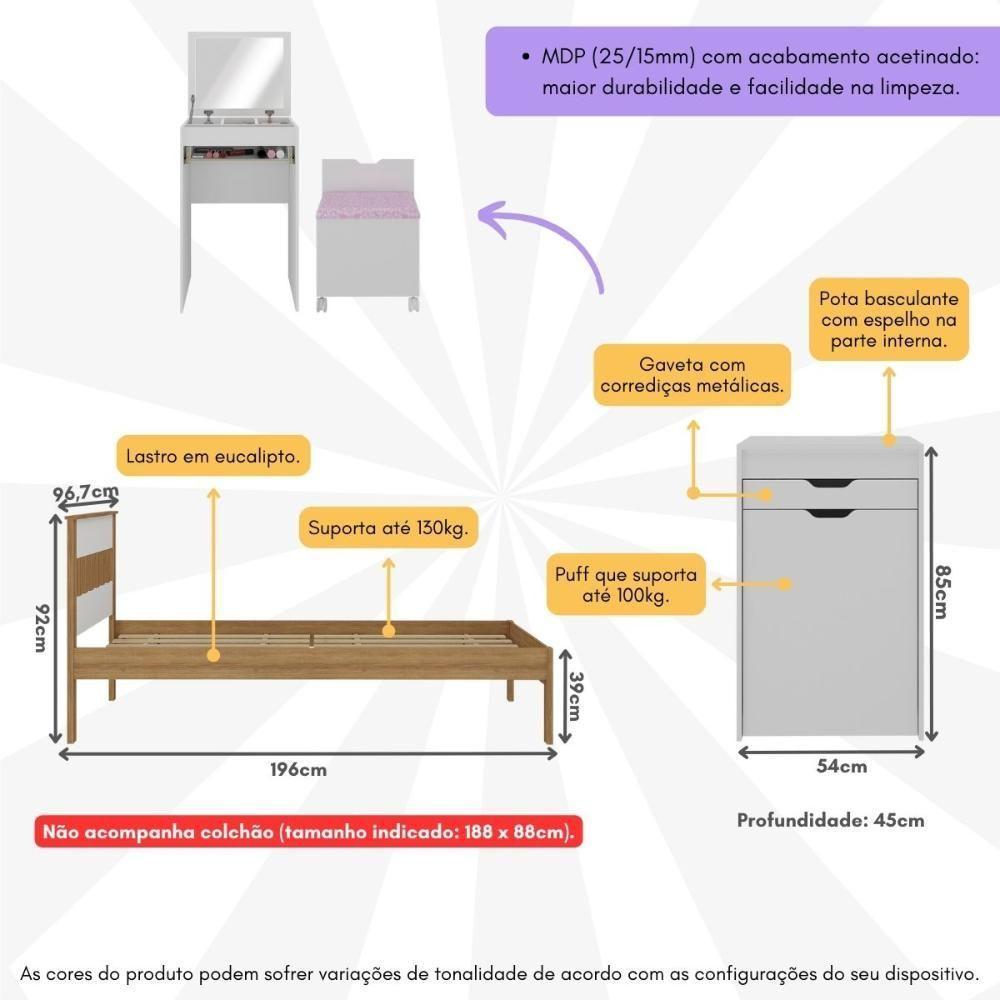 • MDP (25/15mm) com acabamento acetinado: maior durabilidade e facilidade na limpeza.

Pota basculante com espelho na parte interna.

Gaveta com corrediças metálicas.

Lastro em eucalipto.

96,7cm

Suporta até 130kg.

Puff que suporta até 100kg.

92cm

39cm

85cm

196cm

54cm

Não acompanha colchão (tamanho indicado: 188 x 88cm).

Profundidade: 45cm

As cores do produto podem sofrer variações de tonalidade de acordo com as configurações do seu dispositivo.