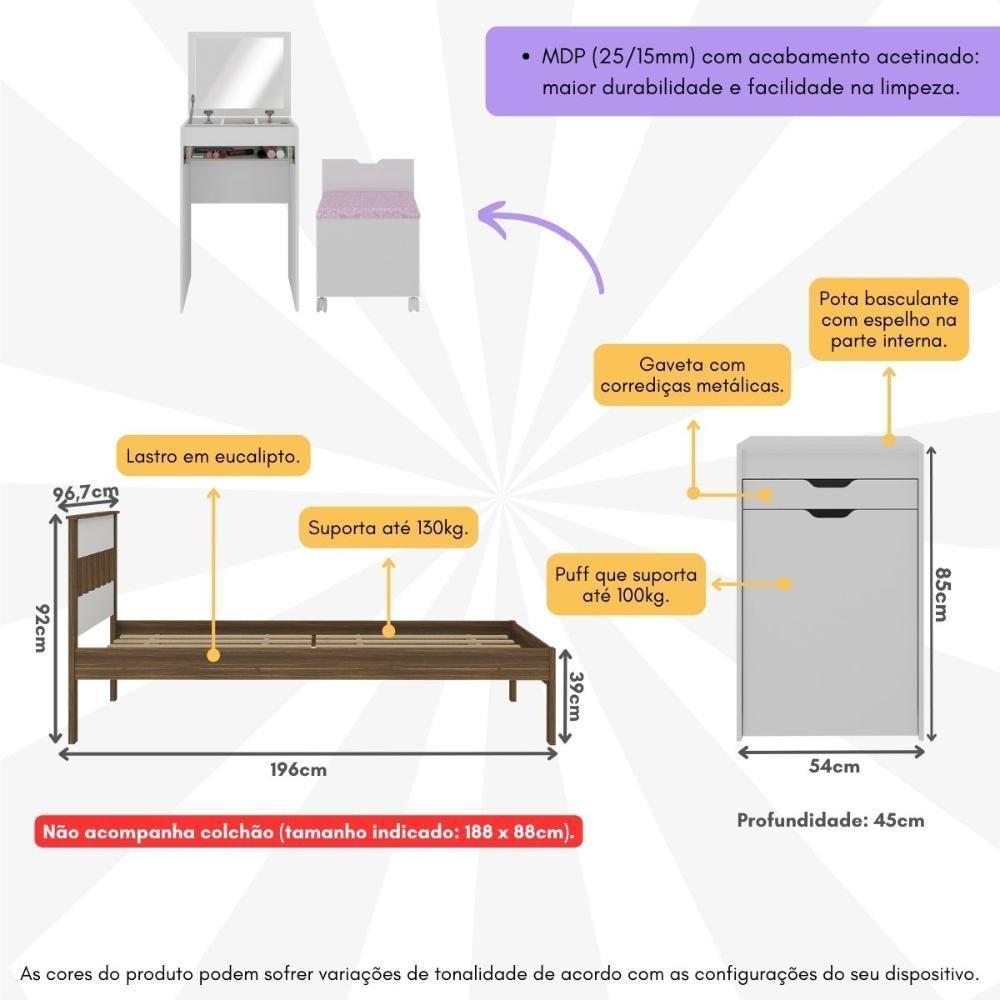 • MDP (25/15mm) com acabamento acetinado: maior durabilidade e facilidade na limpeza.

Pota basculante com espelho na parte interna.

Gaveta com corrediças metálicas.

Lastro em eucalipto.

96,7cm

Suporta até 130kg.

Puff que suporta até 100kg.

92cm

39cm

85cm

196cm

54cm

Não acompanha colchão (tamanho indicado: 188 x 88cm).

Profundidade: 45cm

As cores do produto podem sofrer variações de tonalidade de acordo com as configurações do seu dispositivo.