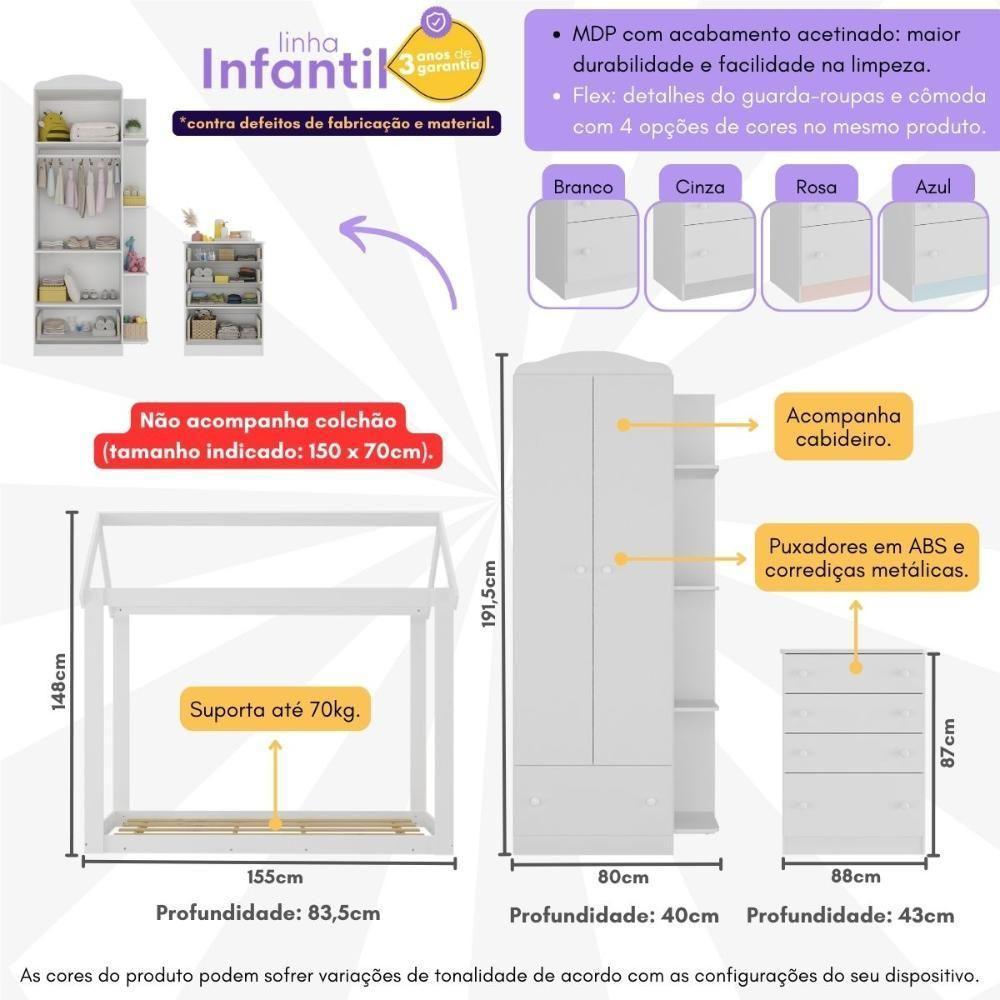 linha
Infantil
3 anos de garantia
*contra defeitos de fabricação e material.

• MDP com acabamento acetinado: maior durabilidade e facilidade na limpeza.
• Flex: detalhes do guarda-roupas e cômoda com 4 opções de cores no mesmo produto.

Branco
Cinza
Rosa
Azul

Não acompanha colchão
(tamanho indicado: 150 x 70cm).

Acompanha cabideiro.

Puxadores em ABS e corrediças metálicas.

Suporta até 70kg.

148cm
155cm
Profundidade: 83,5cm

191,5cm
80cm
Profundidade: 40cm

87cm
88cm
Profundidade: 43cm

As cores do produto podem sofrer variações de tonalidade de acordo com as configurações do seu dispositivo.