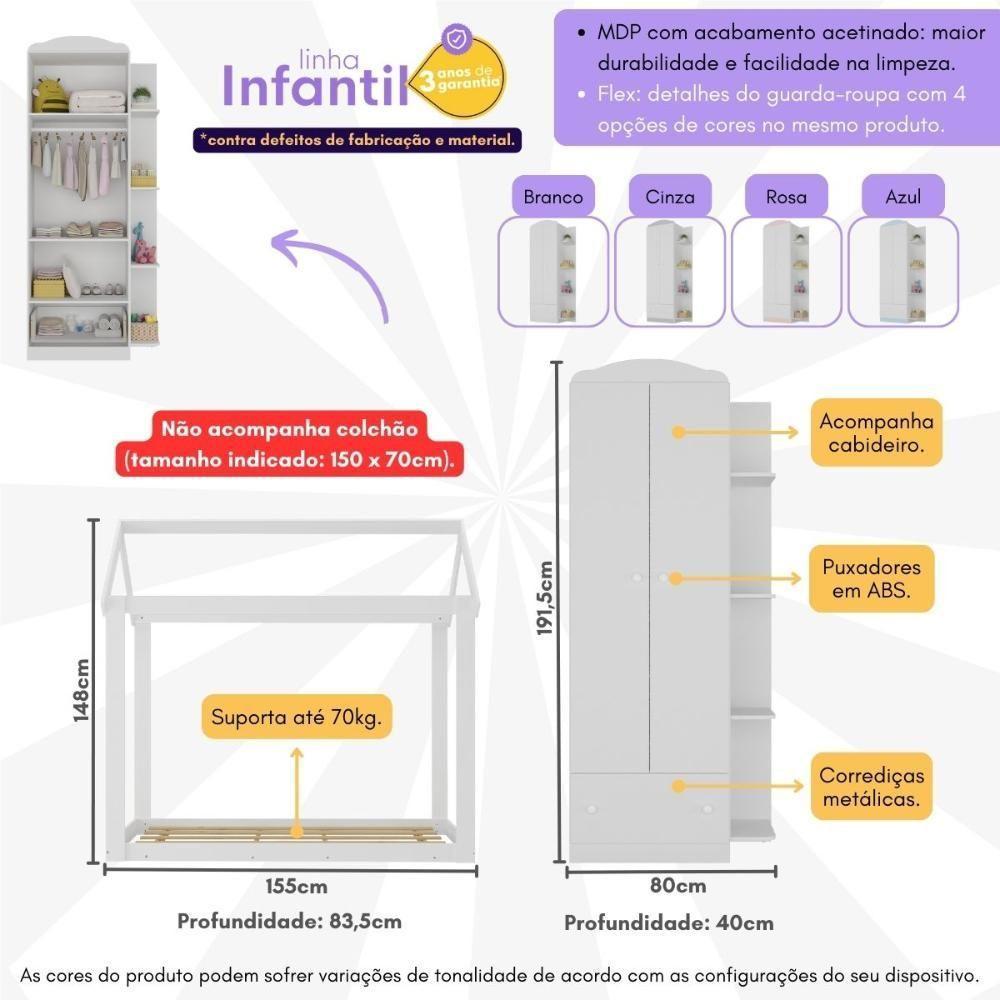 linha
Infantil
3 anos de garantia
*contra defeitos de fabricação e material.

• MDP com acabamento acetinado: maior durabilidade e facilidade na limpeza.
• Flex: detalhes do guarda-roupa com 4 opções de cores no mesmo produto.

Branco
Cinza
Rosa
Azul

Não acompanha colchão (tamanho indicado: 150 x 70cm).

148cm
Suporta até 70kg.
155cm
Profundidade: 83,5cm

191,5cm
Acompanha cabideiro.
Puxadores em ABS.
Corrediças metálicas.
80cm
Profundidade: 40cm

As cores do produto podem sofrer variações de tonalidade de acordo com as configurações do seu dispositivo.