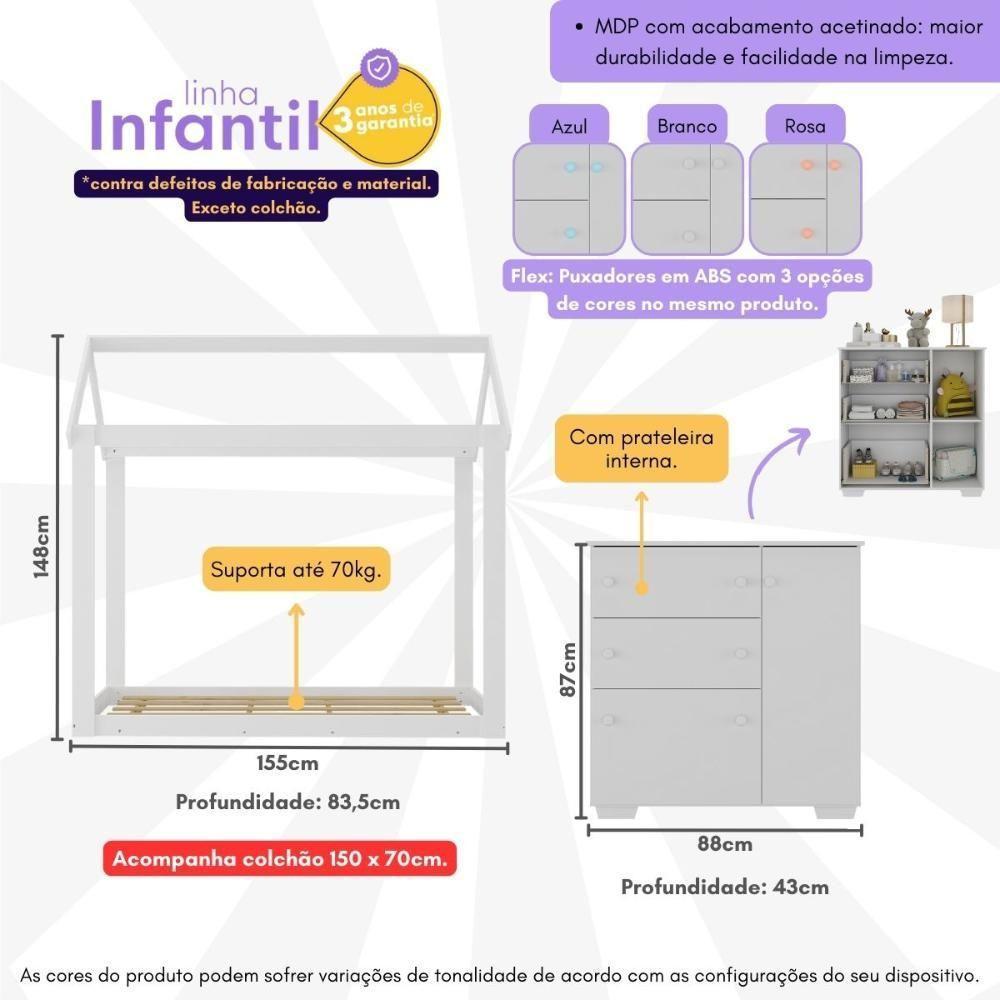 linha
Infantil
3 anos de garantia
*contra defeitos de fabricação e material. Exceto colchão.

• MDP com acabamento acetinado: maior durabilidade e facilidade na limpeza.

Azul
Branco
Rosa

Flex: Puxadores em ABS com 3 opções de cores no mesmo produto.

148cm

Suporta até 70kg.

155cm

Profundidade: 83,5cm

Acompanha colchão 150 x 70cm.

Com prateleira interna.

87cm

88cm

Profundidade: 43cm

As cores do produto podem sofrer variações de tonalidade de acordo com as configurações do seu dispositivo.