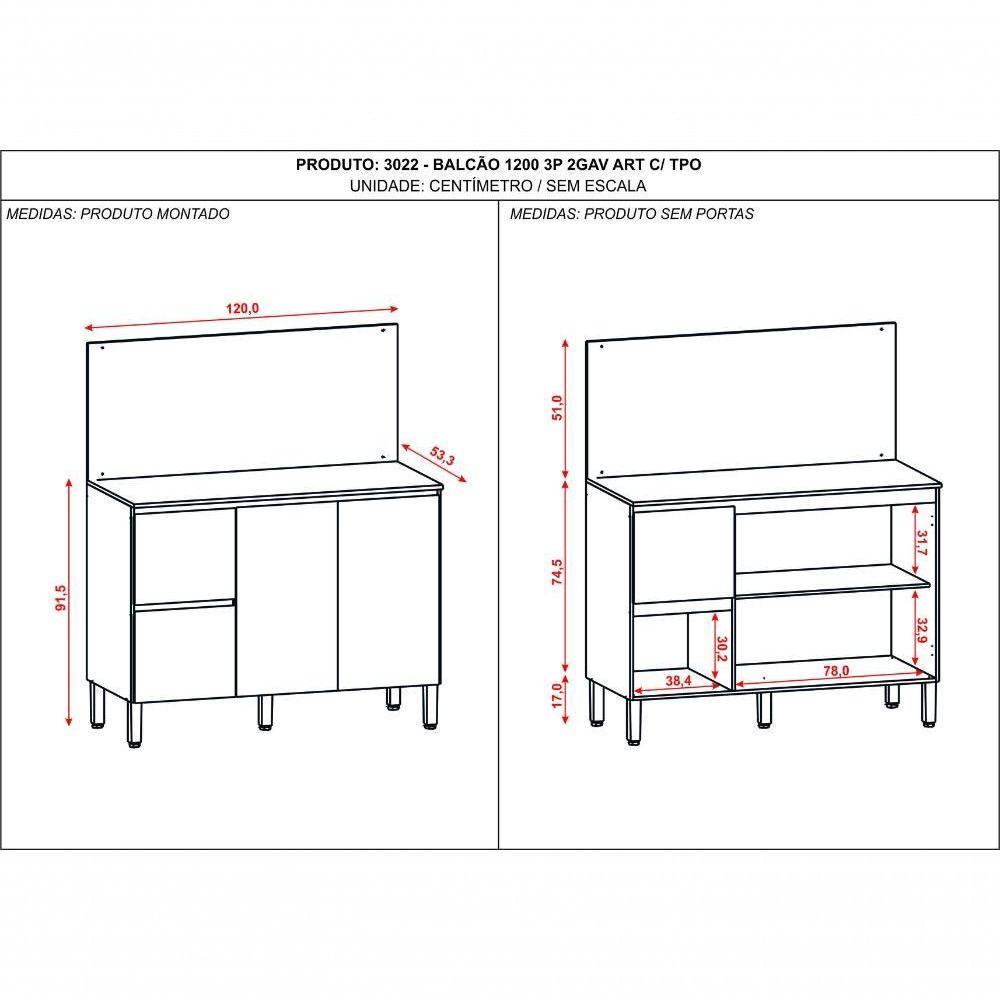 PRODUTO: 3022 - BALCÃO 1200 3P 2GAV ART C/ TPO
UNIDADE: CENTÍMETRO / SEM ESCALA

MEDIDAS: PRODUTO MONTADO

120,0
53,3
91,5

MEDIDAS: PRODUTO SEM PORTAS

51,0
74,5
17,0
31,7
32,9
30,2
38,4
78,0