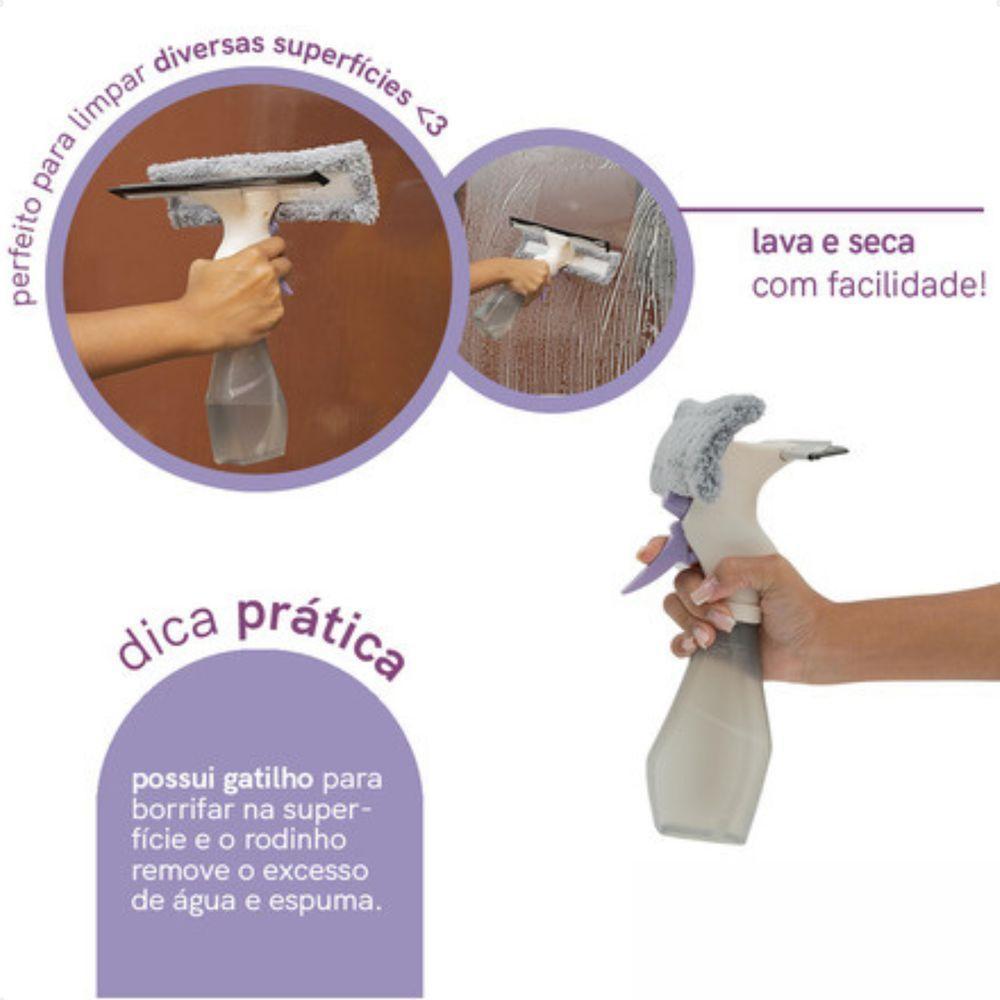 perfeito para limpar diversas superfícies <3

lava e seca
com facilidade!

dica prática

possui gatilho para borrifar na superfície e o rodinho remove o excesso de água e espuma.