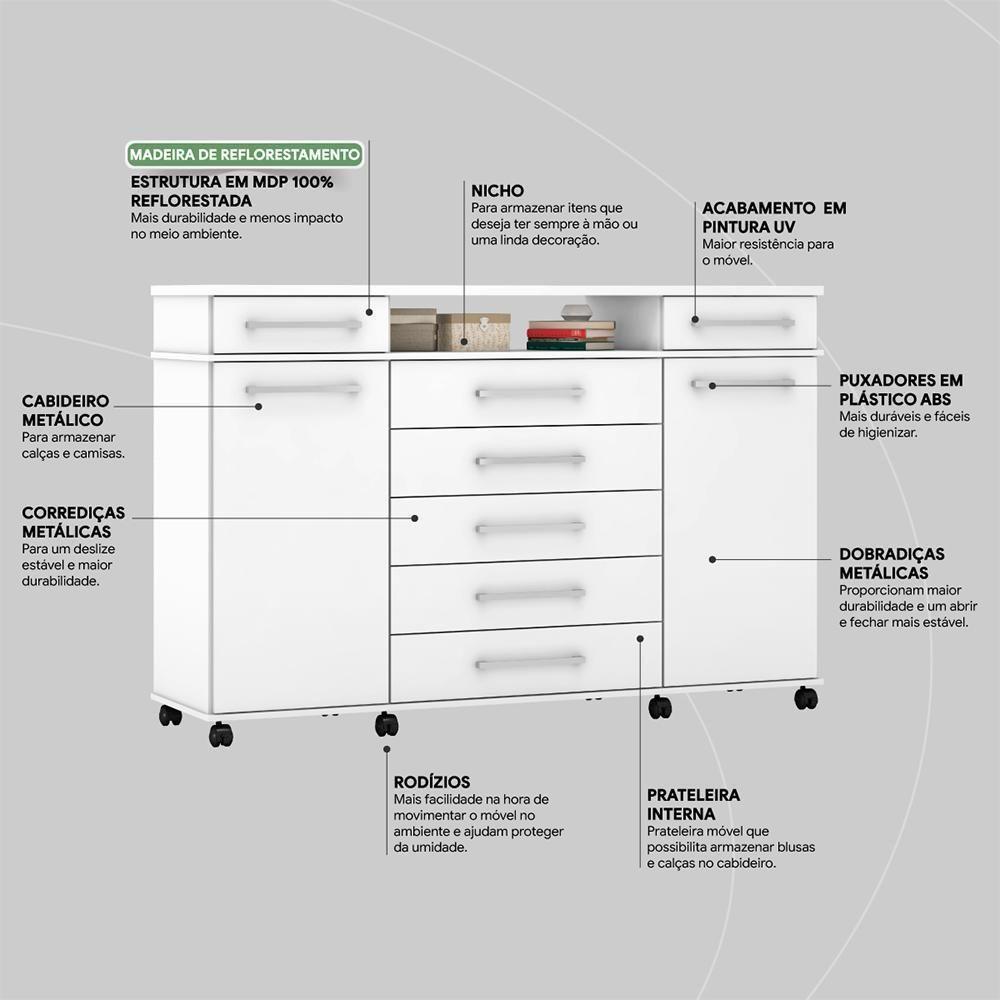 MADEIRA DE REFLORESTAMENTO
ESTRUTURA EM MDP 100% REFLORESTADA
Mais durabilidade e menos impacto no meio ambiente.

NICHO
Para armazenar itens que deseja ter sempre à mão ou uma linda decoração.

ACABAMENTO EM PINTURA UV
Maior resistência para o móvel.

CABIDEIRO METÁLICO
Para armazenar calças e camisas.

PUXADORES EM PLÁSTICO ABS
Mais duráveis e fáceis de higienizar.

CORREDIÇAS METÁLICAS
Para um deslize estável e maior durabilidade.

DOBRADIÇAS METÁLICAS
Proporcionam maior durabilidade e um abrir e fechar mais estável.

RODÍZIOS
Mais facilidade na hora de movimentar o móvel no ambiente e ajudam proteger da umidade.

PRATELEIRA INTERNA
Prateleira móvel que possibilita armazenar blusas e calças no cabideiro.