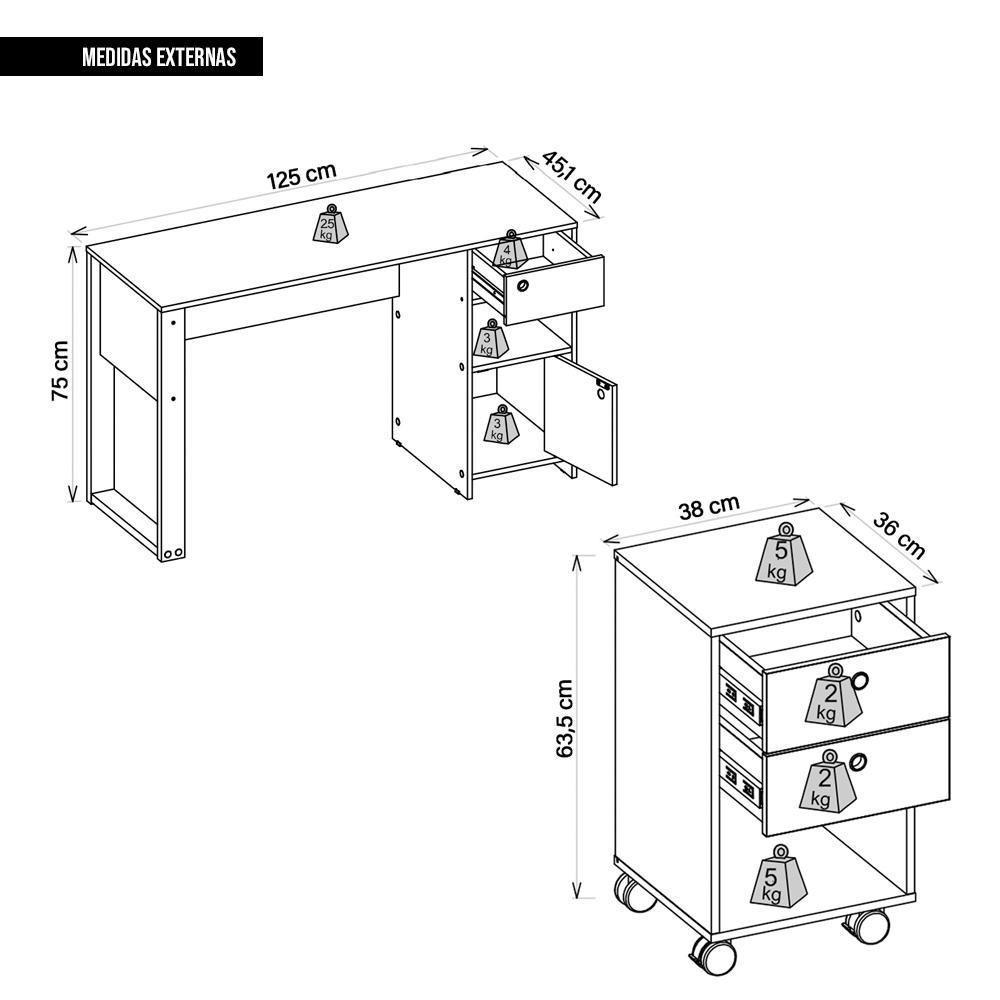 MEDIDAS EXTERNAS

125 cm

45,1 cm

75 cm

25 kg

4 kg

3 kg

3 kg

38 cm

36 cm

63,5 cm

5 kg

2 kg

2 kg

5 kg