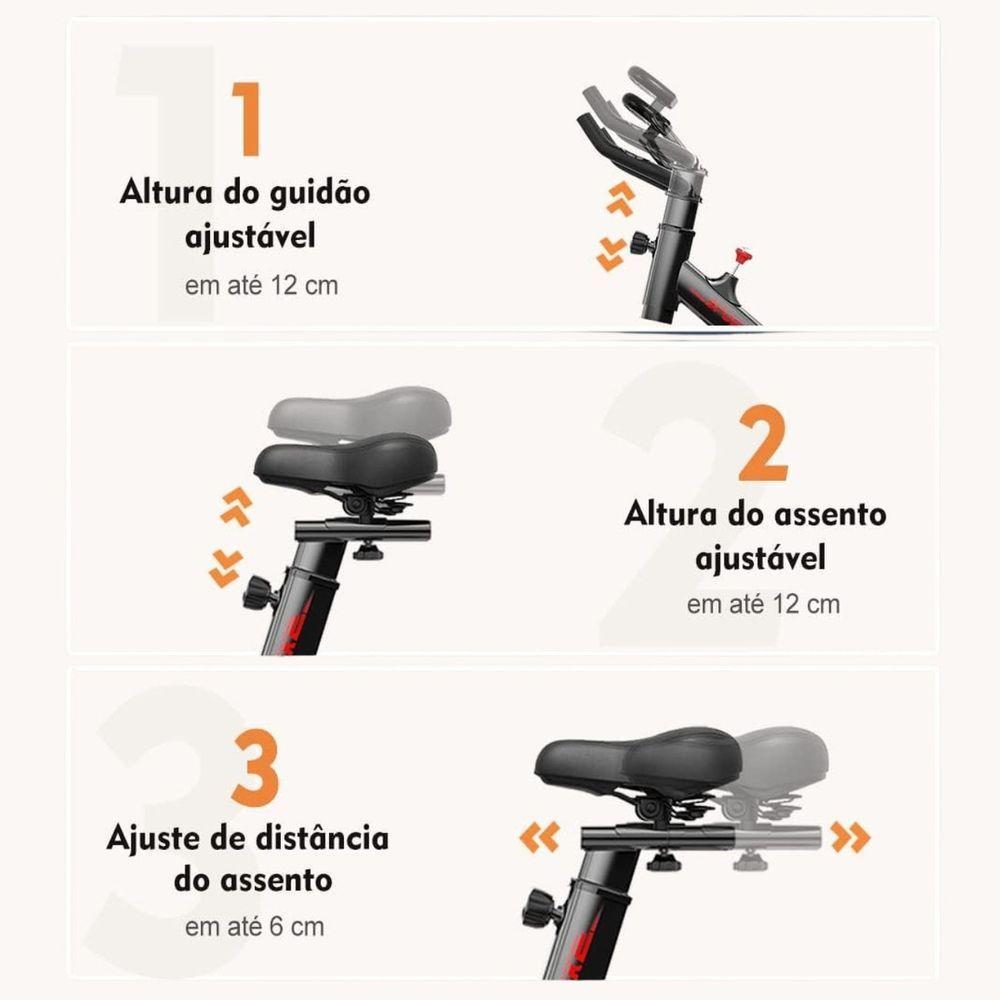 1

Altura do guidão ajustável

em até 12 cm

2

Altura do assento ajustável

em até 12 cm

3

Ajuste de distância do assento

em até 6 cm