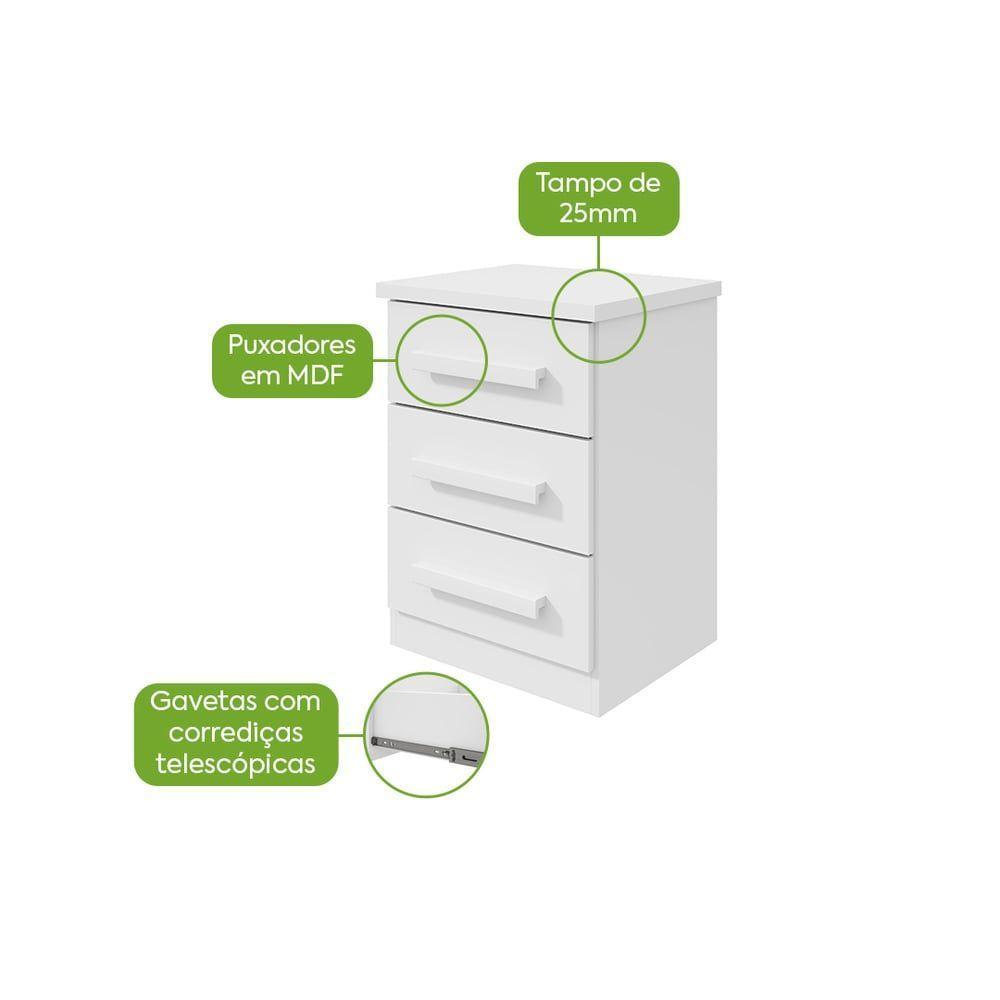 Tampo de 25mm

Puxadores em MDF

Gavetas com corrediças telescópicas