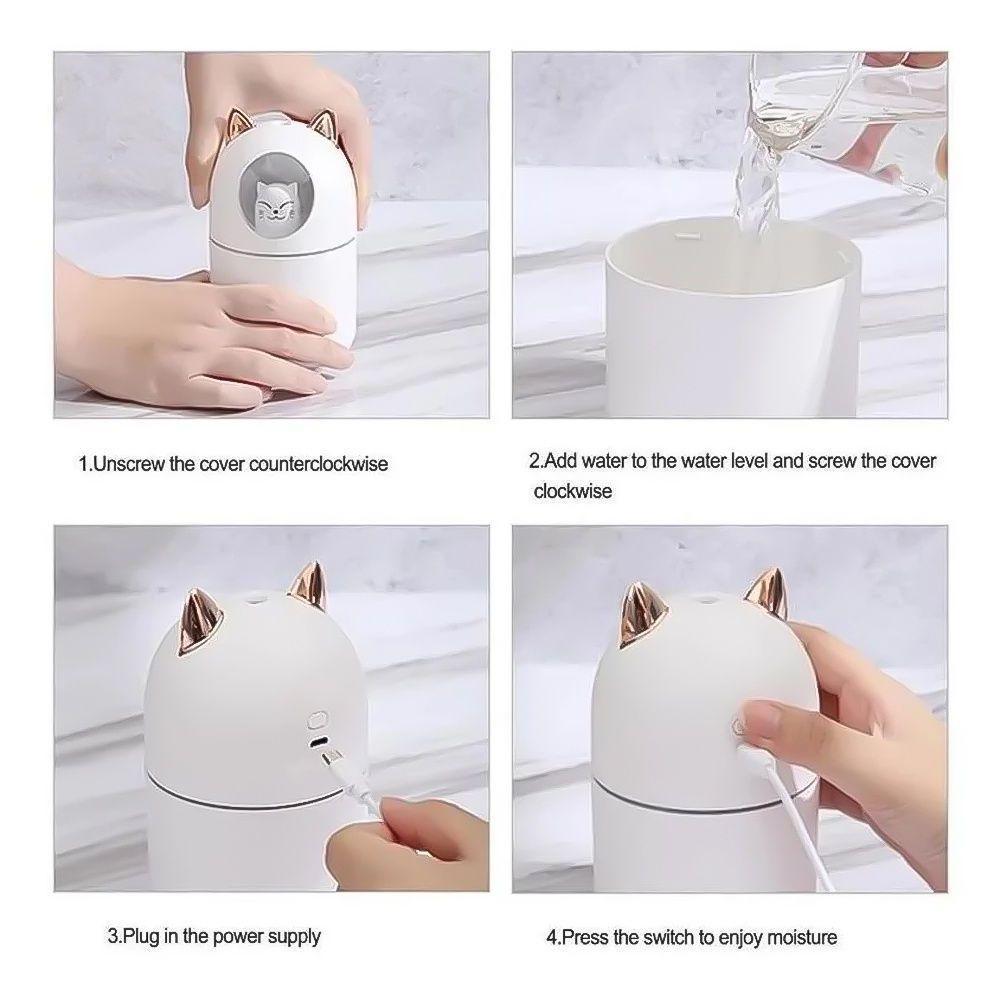 1.Unscrew the cover counterclockwise

2.Add water to the water level and screw the cover clockwise

3.Plug in the power supply

4.Press the switch to enjoy moisture