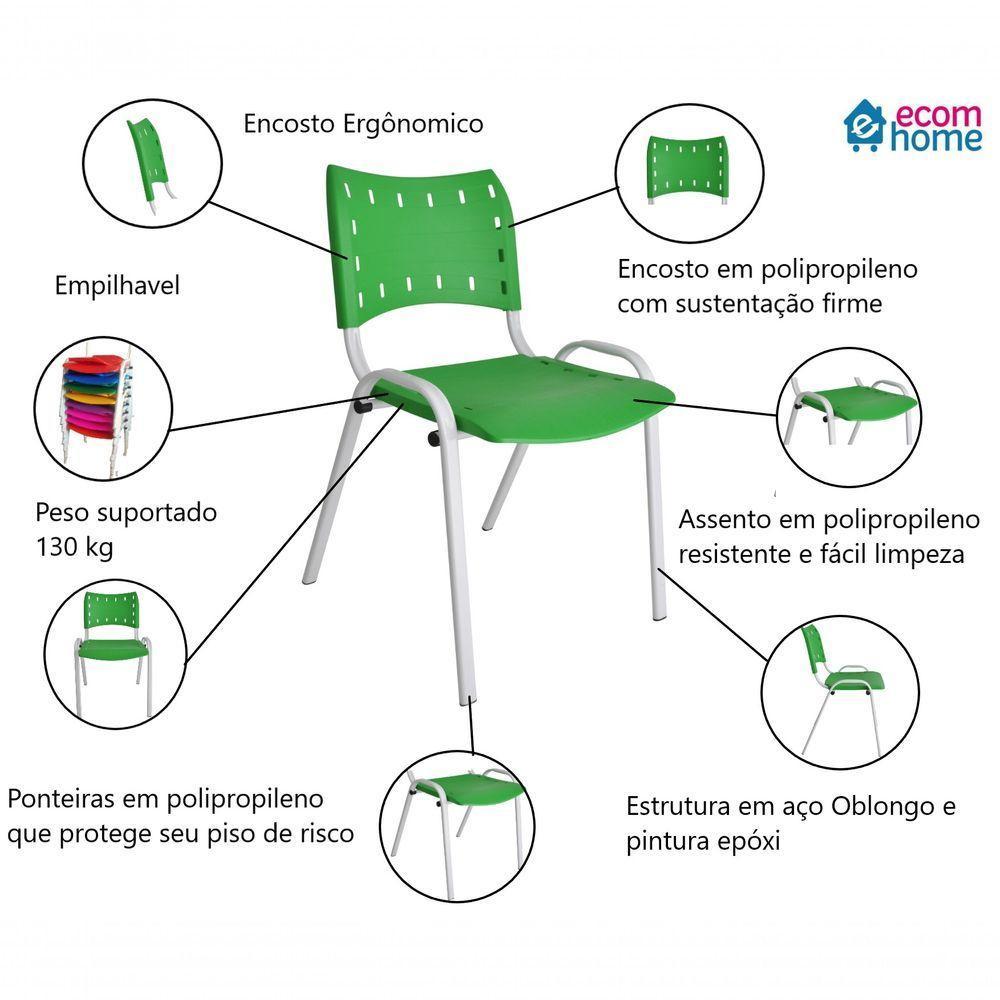 Encosto Ergônomico

ecom home

Empilhavel

Encosto em polipropileno com sustentação firme

Peso suportado 130 kg

Assento em polipropileno resistente e fácil limpeza

Ponteiras em polipropileno que protege seu piso de risco

Estrutura em aço Oblongo e pintura epóxi