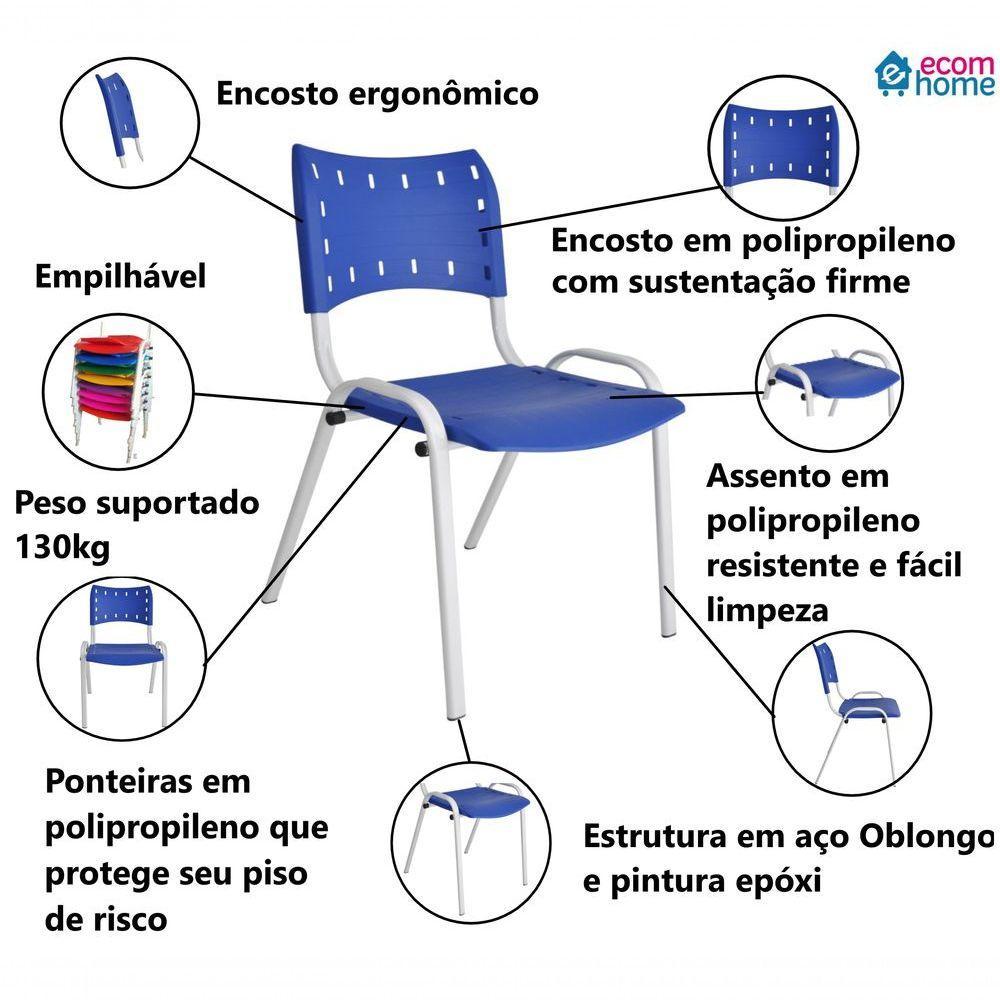 ecom home

Encosto ergonômico

Encosto em polipropileno com sustentação firme

Empilhável

Peso suportado 130kg

Assento em polipropileno resistente e fácil limpeza

Ponteiras em polipropileno que protege seu piso de risco

Estrutura em aço Oblongo e pintura epóxi