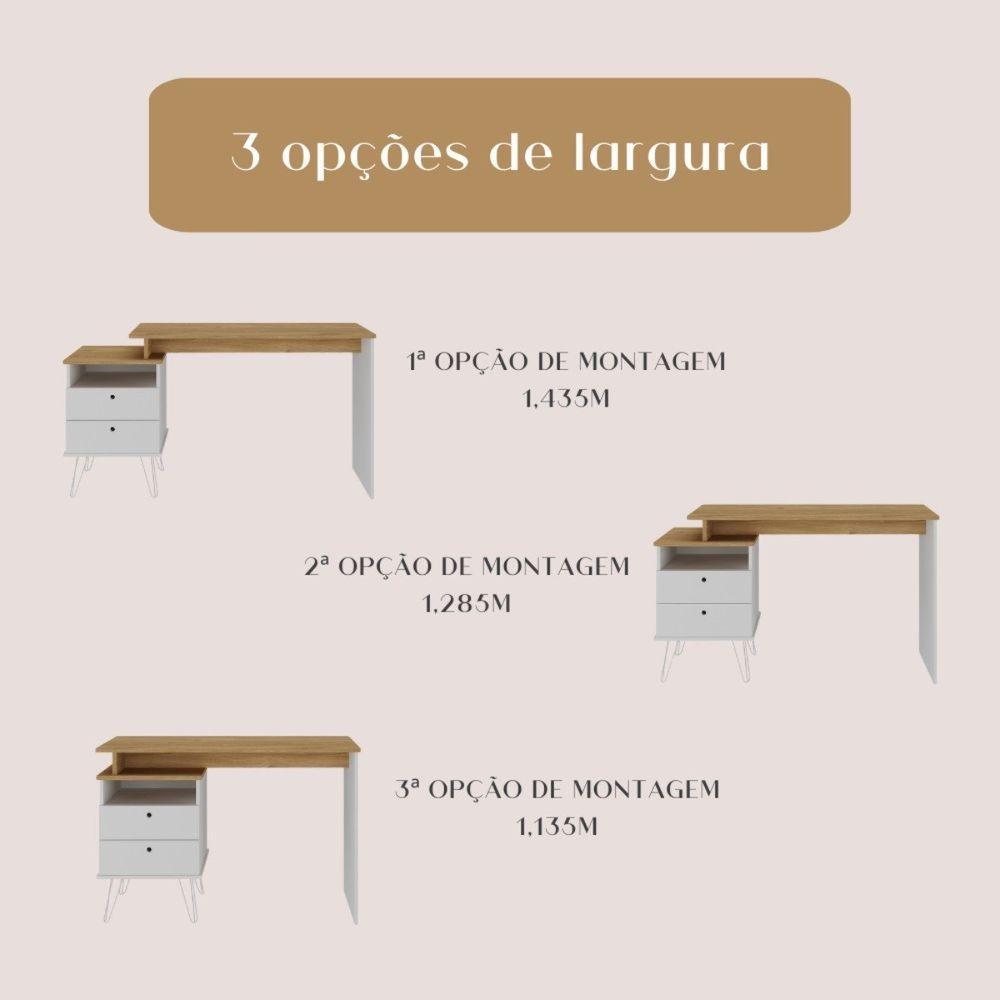 3 opções de largura

1ª OPÇÃO DE MONTAGEM
1,435M

2ª OPÇÃO DE MONTAGEM
1,285M

3ª OPÇÃO DE MONTAGEM
1,135M