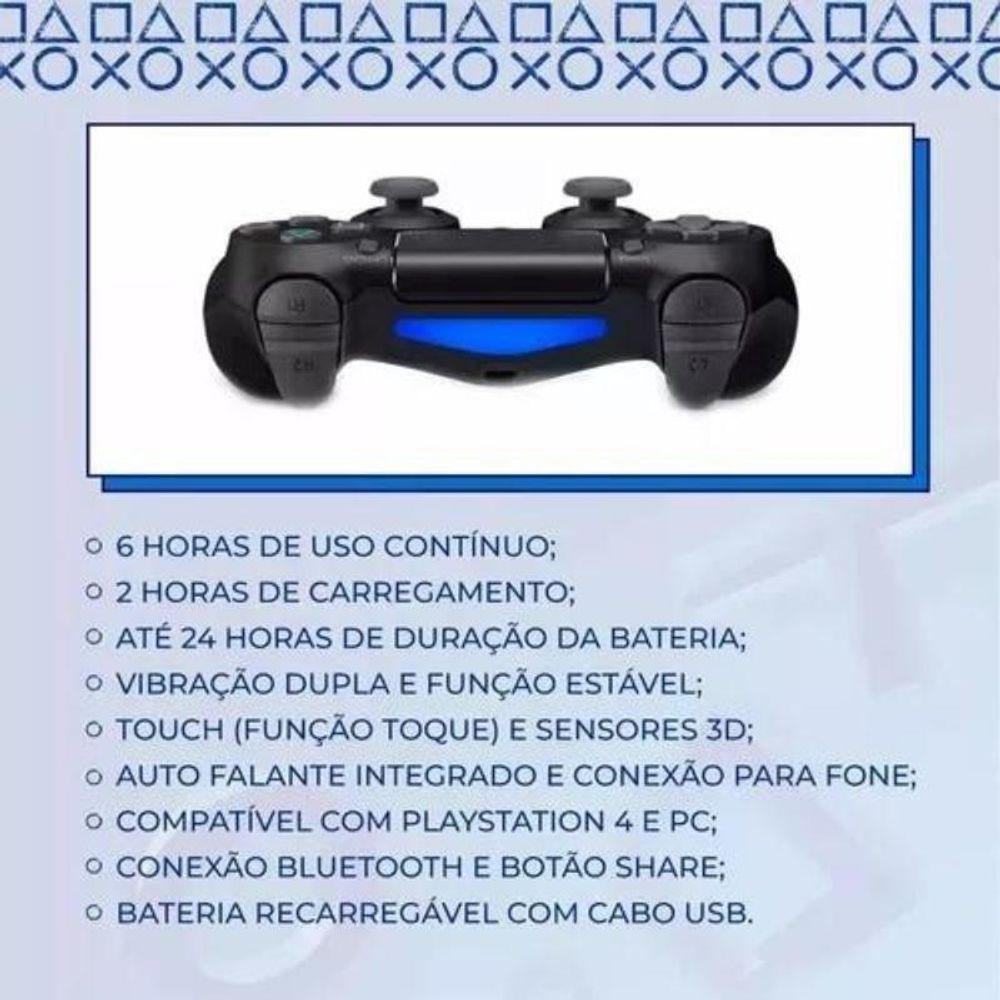 ○ 6 HORAS DE USO CONTÍNUO;
○ 2 HORAS DE CARREGAMENTO;
○ ATÉ 24 HORAS DE DURAÇÃO DA BATERIA;
○ VIBRAÇÃO DUPLA E FUNÇÃO ESTÁVEL;
○ TOUCH (FUNÇÃO TOQUE) E SENSORES 3D;
○ AUTO FALANTE INTEGRADO E CONEXÃO PARA FONE;
○ COMPATÍVEL COM PLAYSTATION 4 E PC;
○ CONEXÃO BLUETOOTH E BOTÃO SHARE;
○ BATERIA RECARREGÁVEL COM CABO USB.