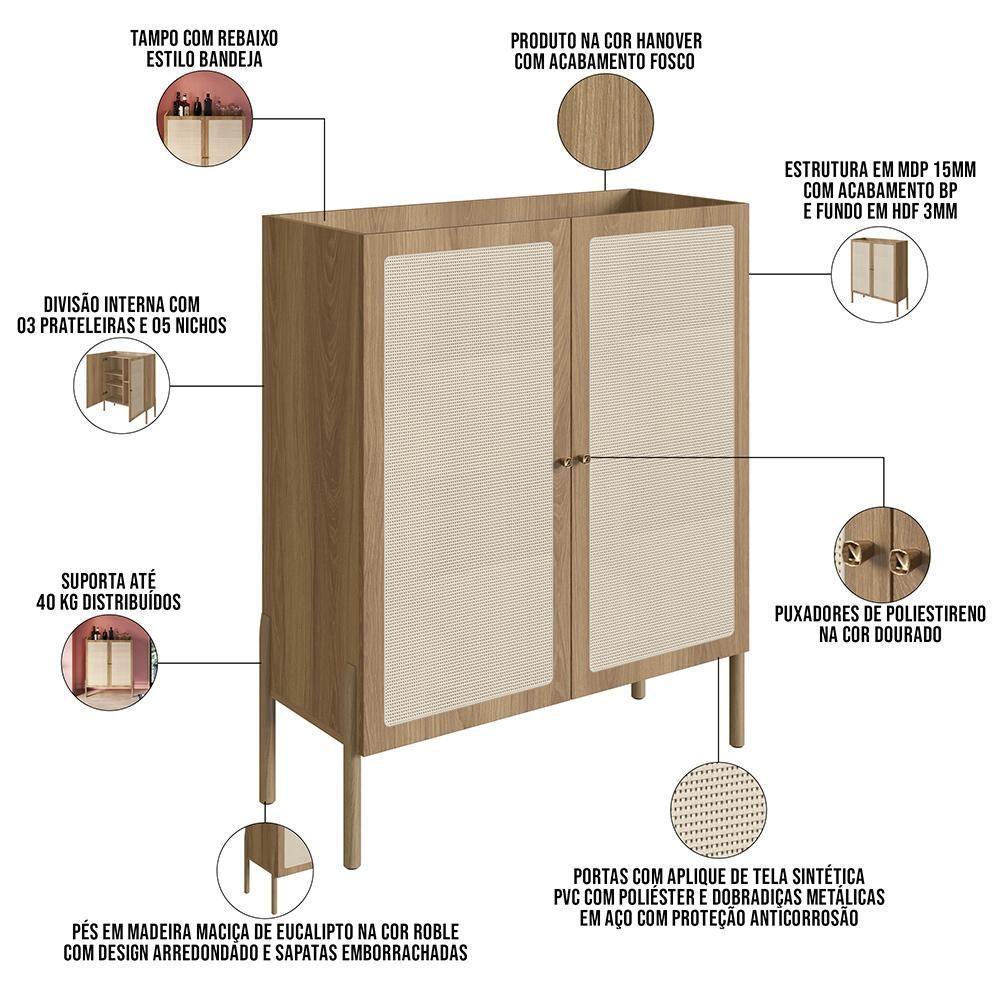 TAMPO COM REBAIXO
ESTILO BANDEJA

PRODUTO NA COR HANOVER
COM ACABAMENTO FOSCO

ESTRUTURA EM MDP 15MM
COM ACABAMENTO BP
E FUNDO EM HDF 3MM

DIVISÃO INTERNA COM
03 PRATELEIRAS E 05 NICHOS

SUPORTA ATÉ
40 KG DISTRIBUÍDOS

PUXADORES DE POLIESTIRENO
NA COR DOURADO

PORTAS COM APLIQUE DE TELA SINTÉTICA
PVC COM POLIÉSTER E DOBRADIÇAS METÁLICAS
EM AÇO COM PROTEÇÃO ANTICORROSÃO

PÉS EM MADEIRA MACIÇA DE EUCALIPTO NA COR ROBLE
COM DESIGN ARREDONDADO E SAPATAS EMBORRACHADAS